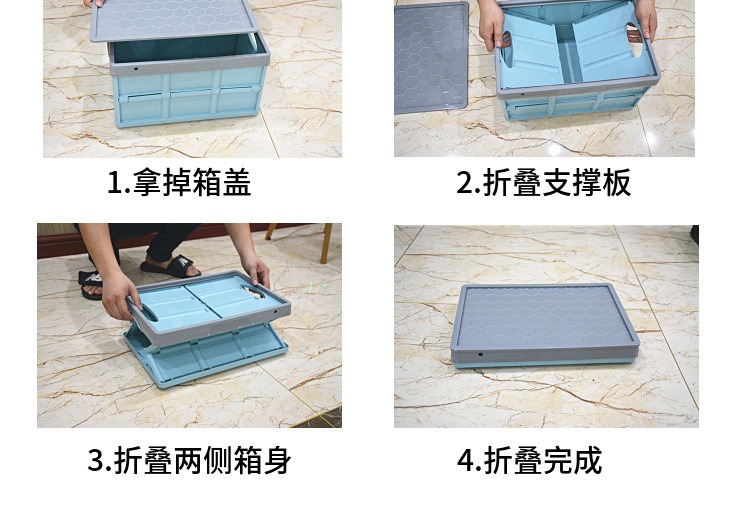 1.拿掉箱盖

2.折叠支撑板

3.折叠两侧箱身

4.折叠完成