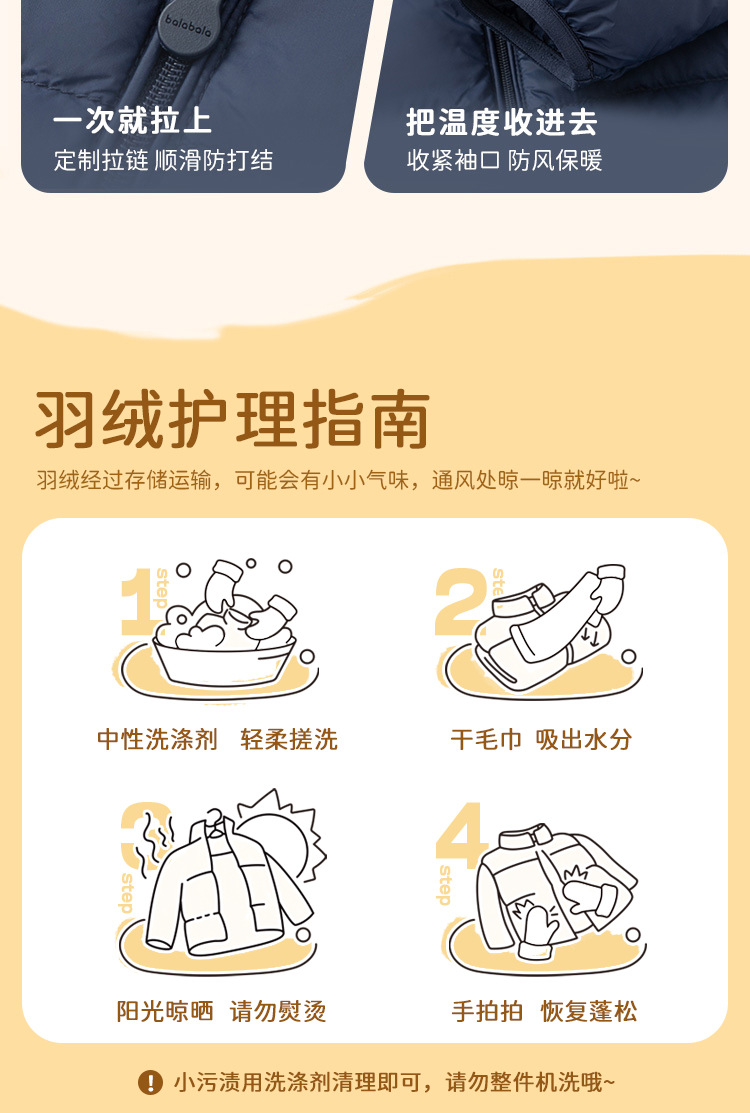 balabala

一次就拉上
定制拉链 顺滑防打结

把温度收进去
收紧袖口 防风保暖

羽绒护理指南
羽绒经过存储运输，可能会有小小气味，通风处晾一晾就好啦~

1 step
中性洗涤剂　轻柔搓洗

2 step
干毛巾 吸出水分

3 step
阳光晾晒　请勿熨烫

4 step
手拍拍　恢复蓬松

! 小污渍用洗涤剂清理即可，请勿整件机洗哦~