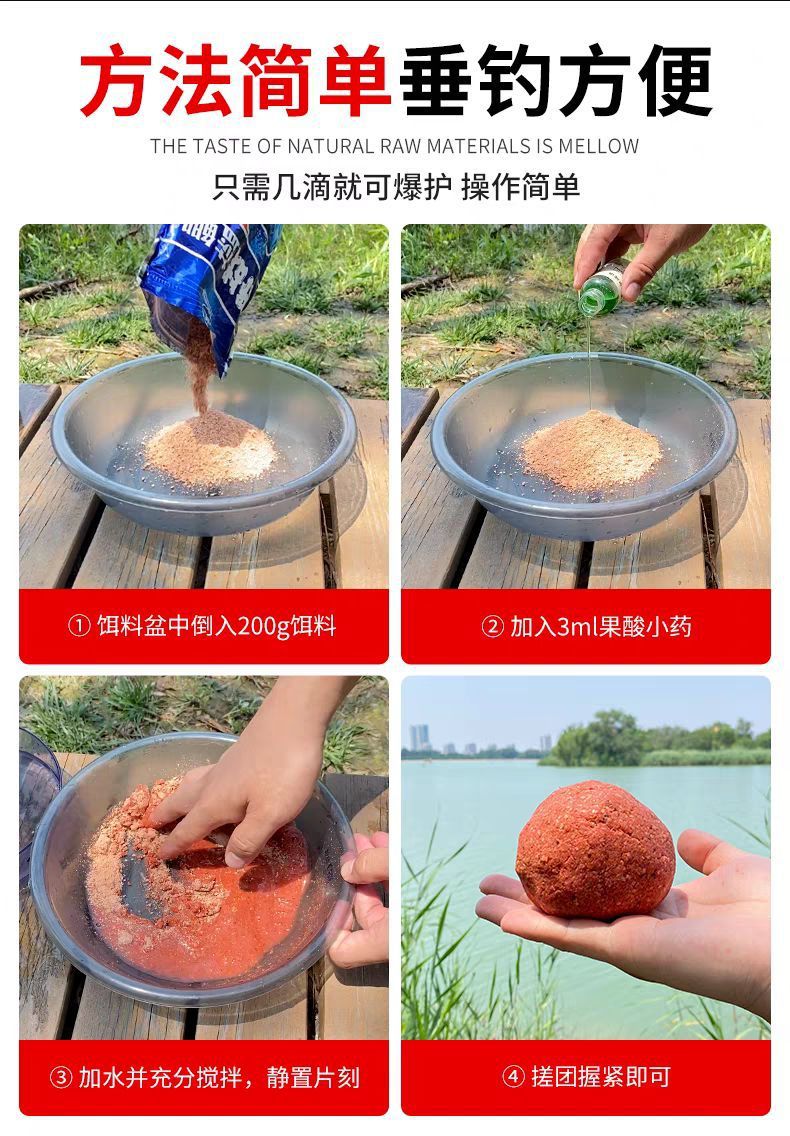 方法简单垂钓方便

THE TASTE OF NATURAL RAW MATERIALS IS MELLOW

只需几滴就可爆护 操作简单

① 饵料盆中倒入200g饵料

② 加入3ml果酸小药

③ 加水并充分搅拌，静置片刻

④ 搓团握紧即可