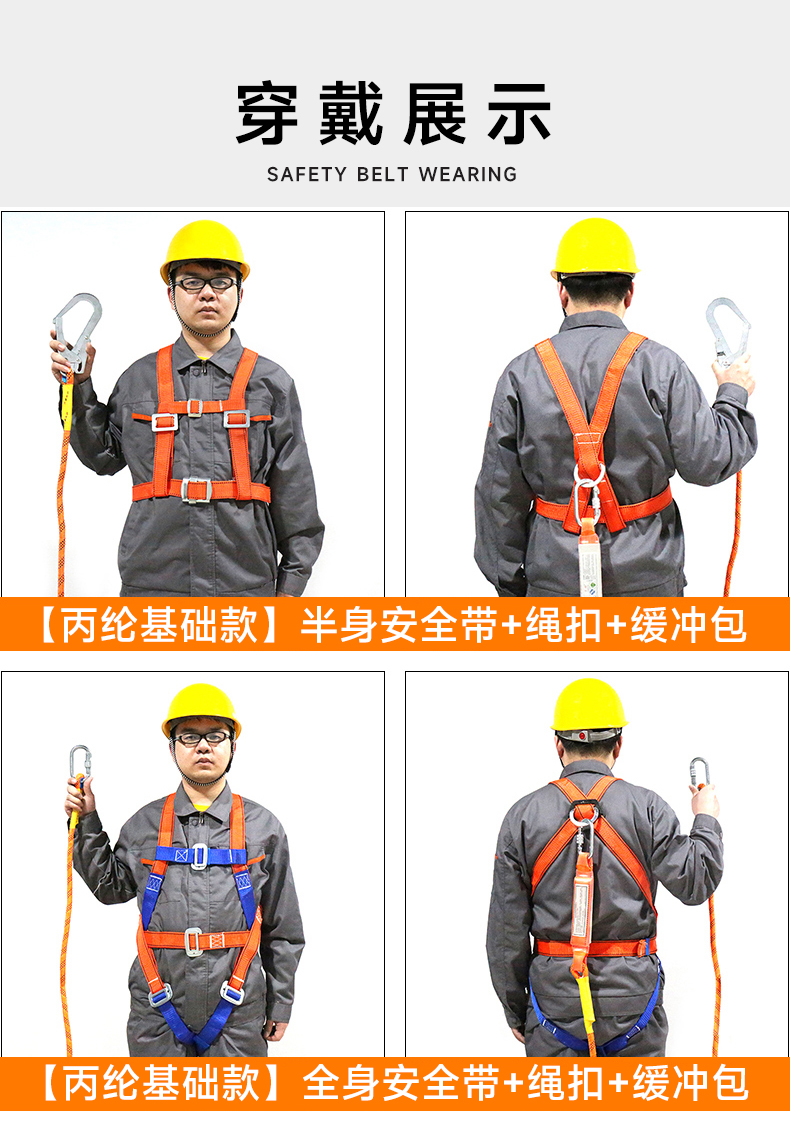 穿戴展示

SAFETY BELT WEARING

【丙纶基础款】半身安全带+绳扣+缓冲包

【丙纶基础款】全身安全带+绳扣+缓冲包