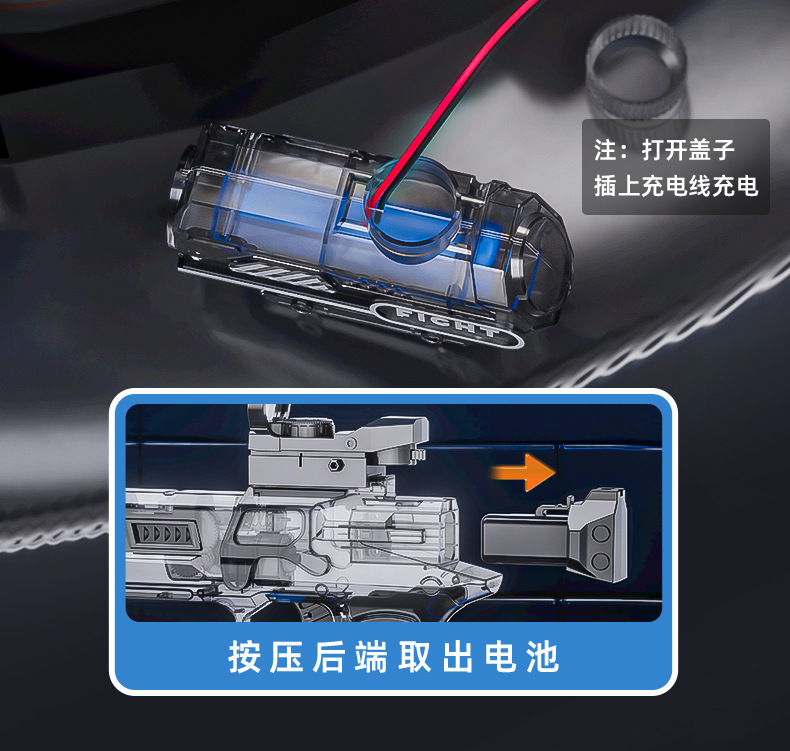 注：打开盖子
插上充电线充电

FIGHT

按压后端取出电池