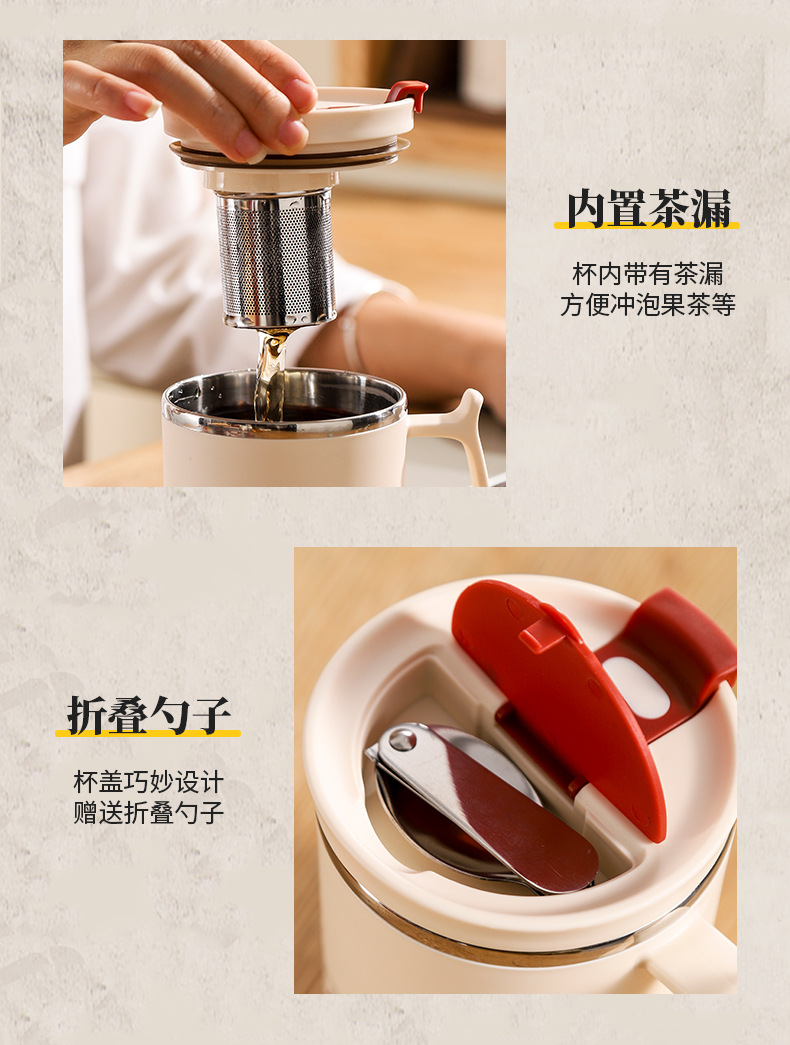 内置茶漏

杯内带有茶漏
方便冲泡果茶等

折叠勺子

杯盖巧妙设计
赠送折叠勺子