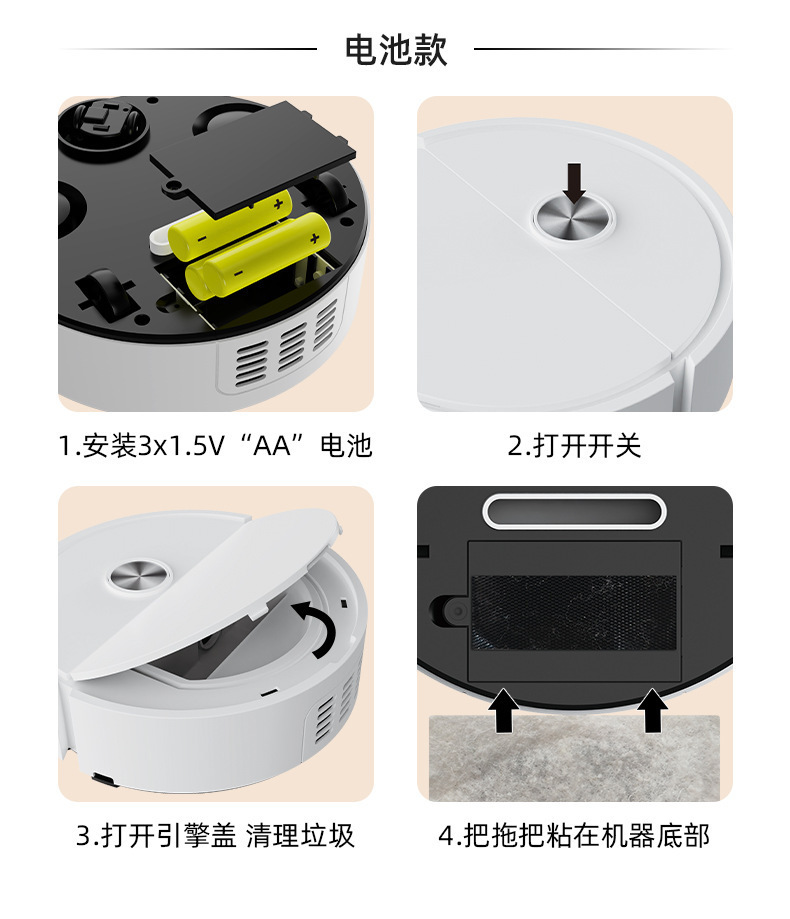 电池款

1.安装3x1.5V“AA”电池

2.打开开关

3.打开引擎盖 清理垃圾

4.把拖把粘在机器底部