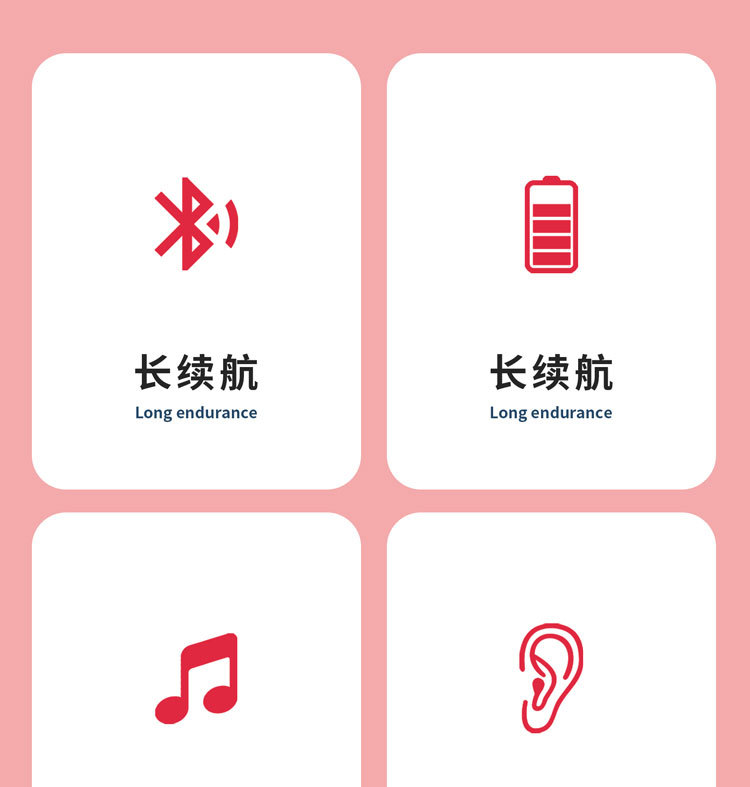 长续航
Long endurance

长续航
Long endurance