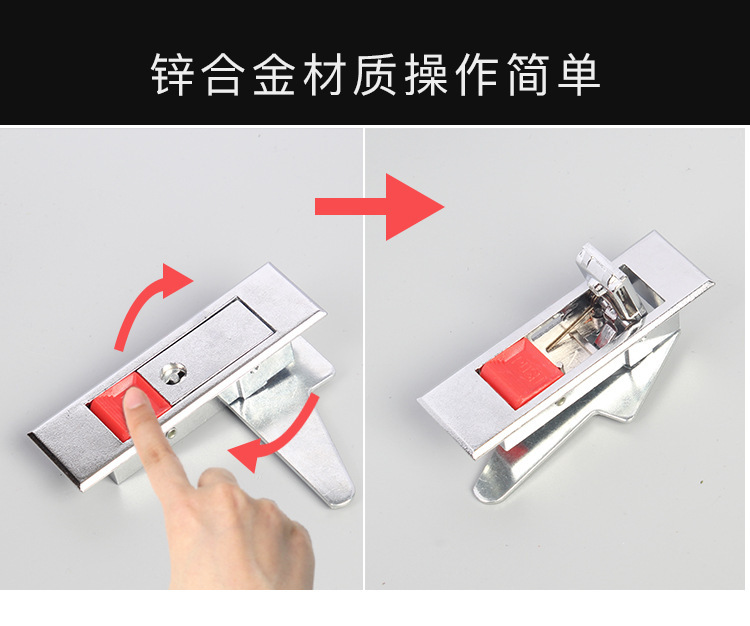 锌合金材质操作简单