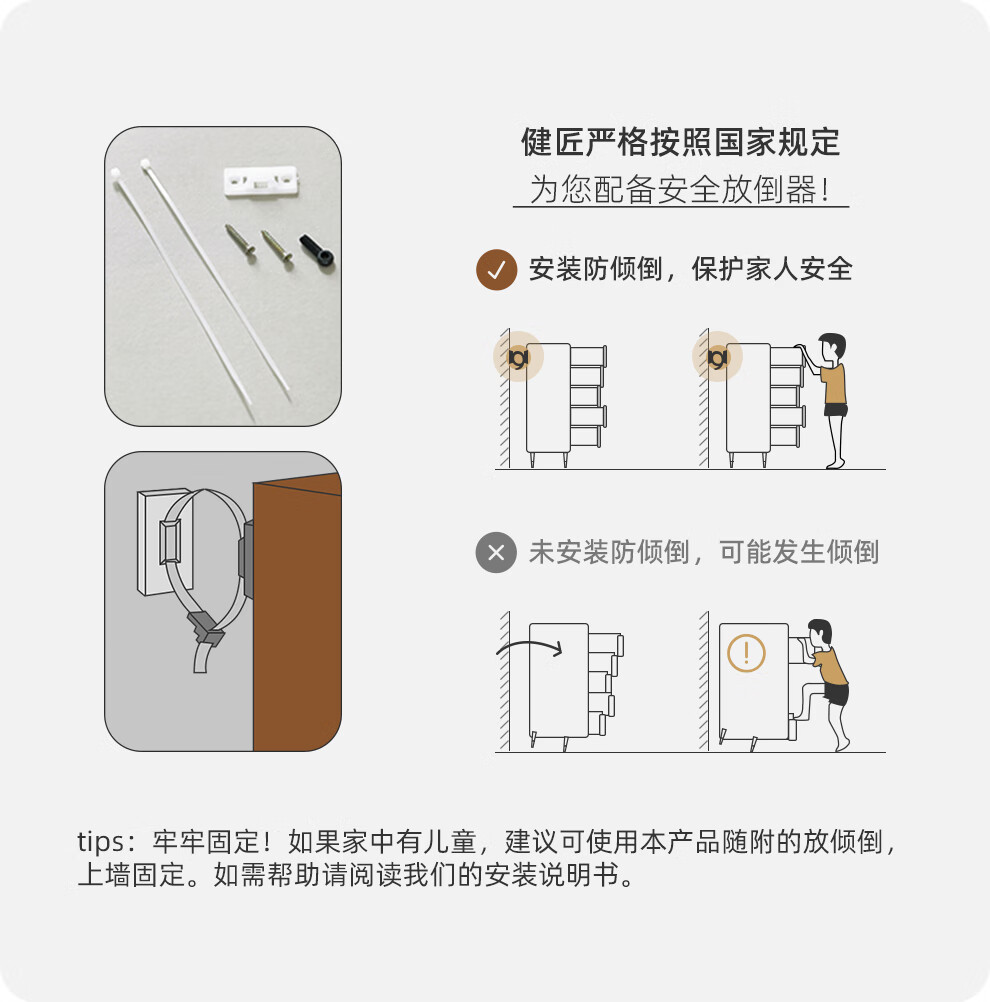 健匠严格按照国家规定
为您配备安全放倒器！

安装防倾倒，保护家人安全

未安装防倾倒，可能发生倾倒

tips：牢牢固定！如果家中有儿童，建议可使用本产品随附的放倾倒，上墙固定。如需帮助请阅读我们的安装说明书。