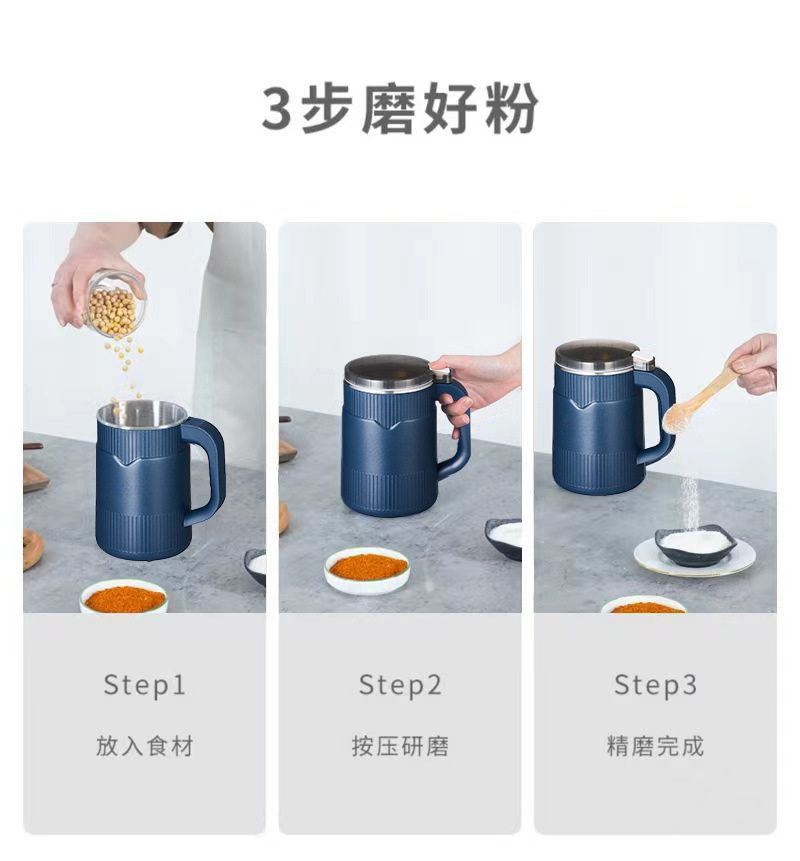 3步磨好粉

Step1

放入食材

Step2

按压研磨

Step3

精磨完成