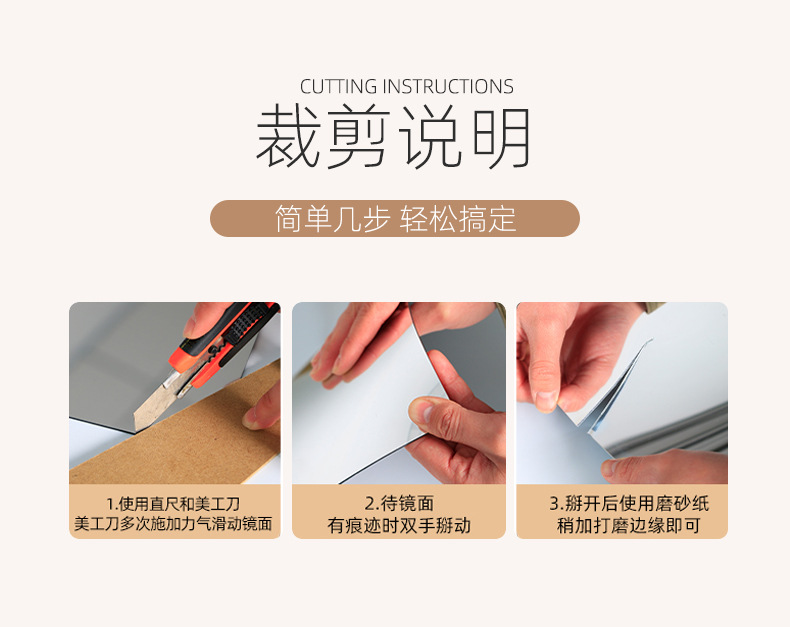 CUTTING INSTRUCTIONS

裁剪说明

简单几步 轻松搞定

1.使用直尺和美工刀
美工刀多次施加力气滑动镜面

2.待镜面
有痕迹时双手掰动

3.掰开后使用磨砂纸
稍加打磨边缘即可