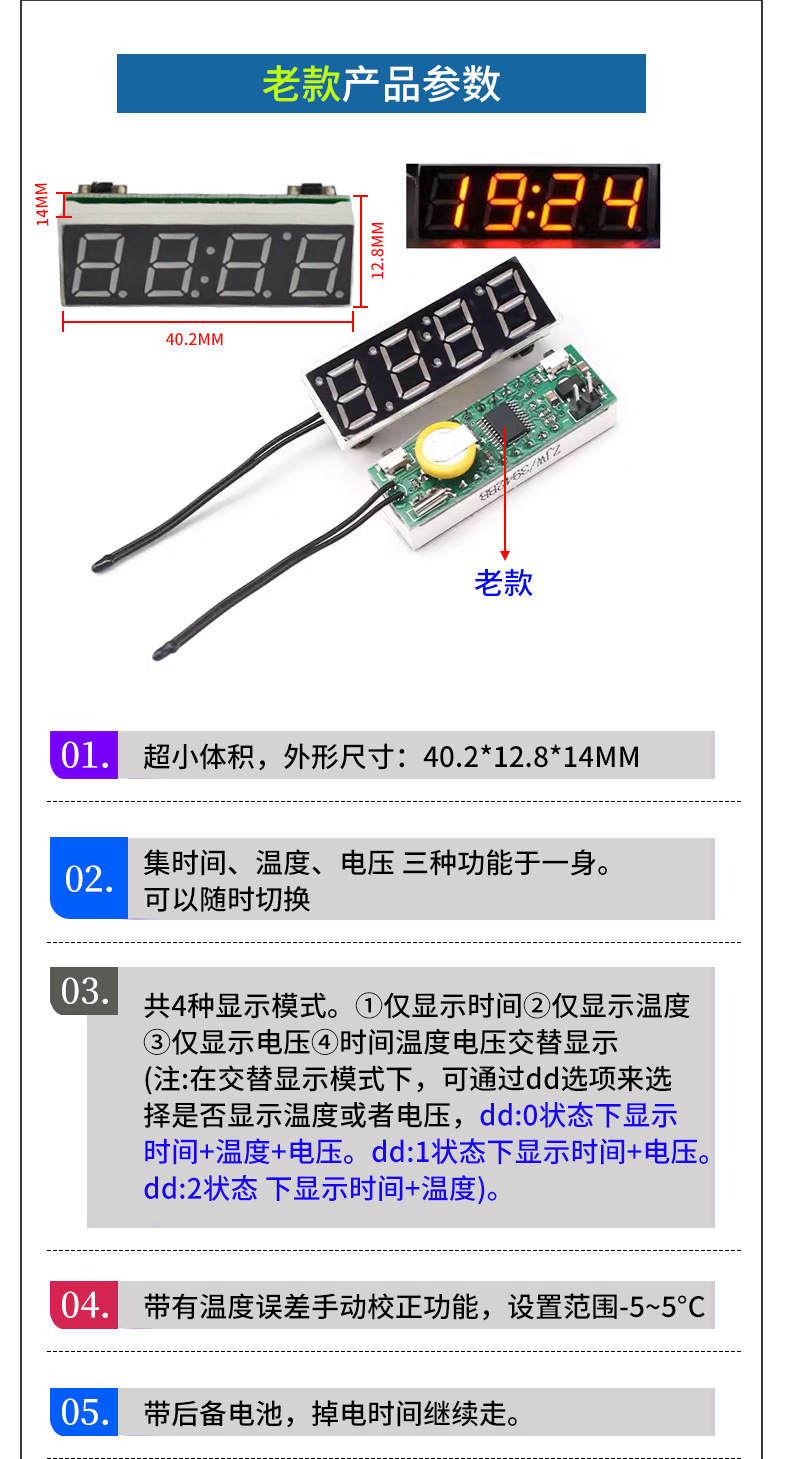 老款产品参数

14MM

12.8MM

40.2MM

19:24

老款

01. 超小体积，外形尺寸：40.2*12.8*14MM

02. 集时间、温度、电压 三种功能于一身。可以随时切换

03. 共4种显示模式。①仅显示时间②仅显示温度③仅显示电压④时间温度电压交替显示(注:在交替显示模式下，可通过dd选项来选择是否显示温度或者电压，dd:0状态下显示时间+温度+电压。dd:1状态下显示时间+电压。dd:2状态 下显示时间+温度)。

04. 带有温度误差手动校正功能，设置范围-5~5°C

05. 带后备电池，掉电时间继续走。