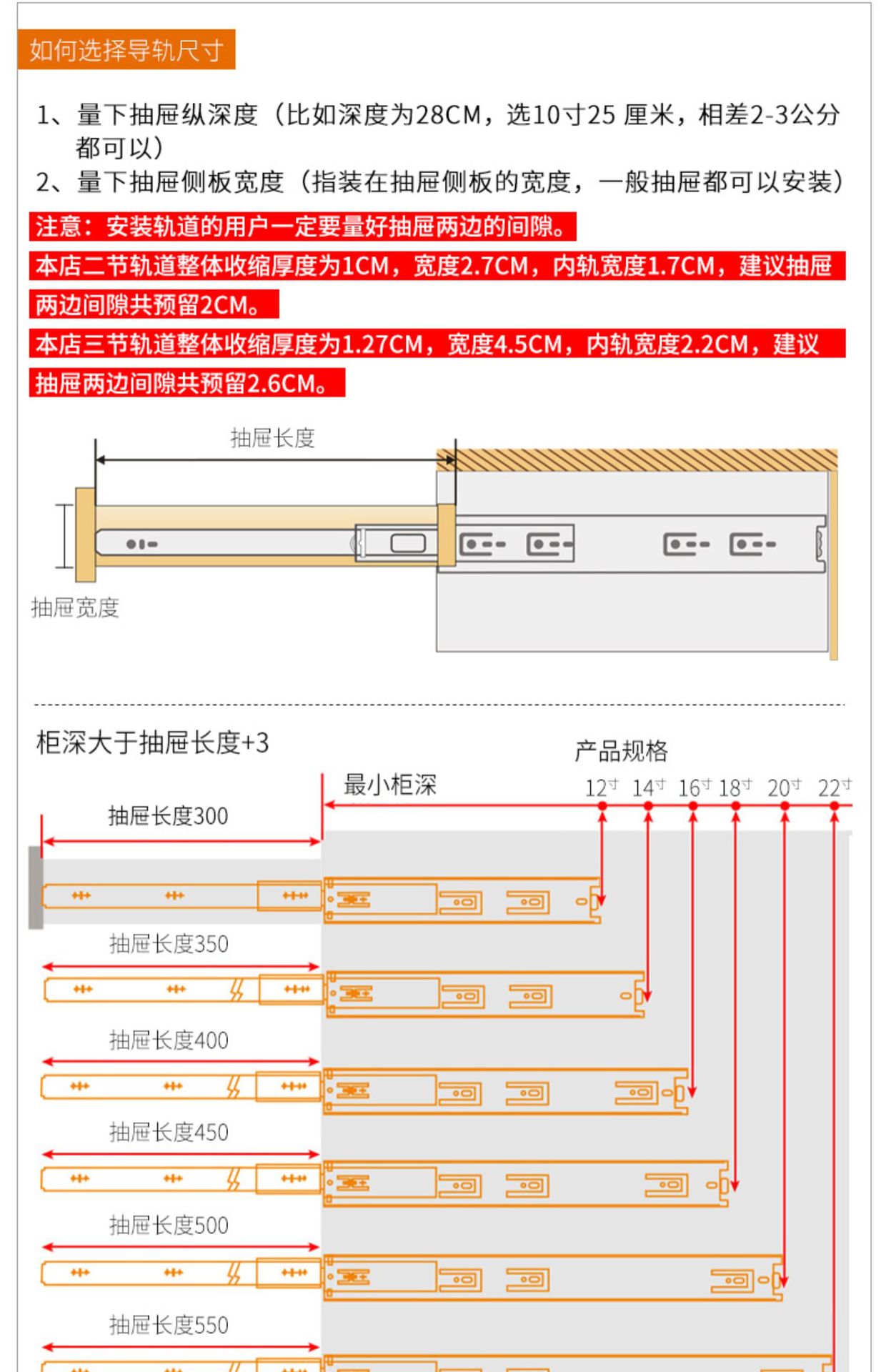 如何选择导轨尺寸

1、量下抽屉纵深度（比如深度为28CM，选10寸25 厘米，相差2-3公分都可以）
2、量下抽屉侧板宽度（指装在抽屉侧板的宽度，一般抽屉都可以安装）

注意：安装轨道的用户一定要量好抽屉两边的间隙。
本店二节轨道整体收缩厚度为1CM，宽度2.7CM，内轨宽度1.7CM，建议抽屉两边间隙共预留2CM。
本店三节轨道整体收缩厚度为1.27CM，宽度4.5CM，内轨宽度2.2CM，建议抽屉两边间隙共预留2.6CM。

抽屉长度
抽屉宽度

柜深大于抽屉长度+3
产品规格
最小柜深
12寸 14寸 16寸 18寸 20寸 22寸
抽屉长度300
抽屉长度350
抽屉长度400
抽屉长度450
抽屉长度500
抽屉长度550