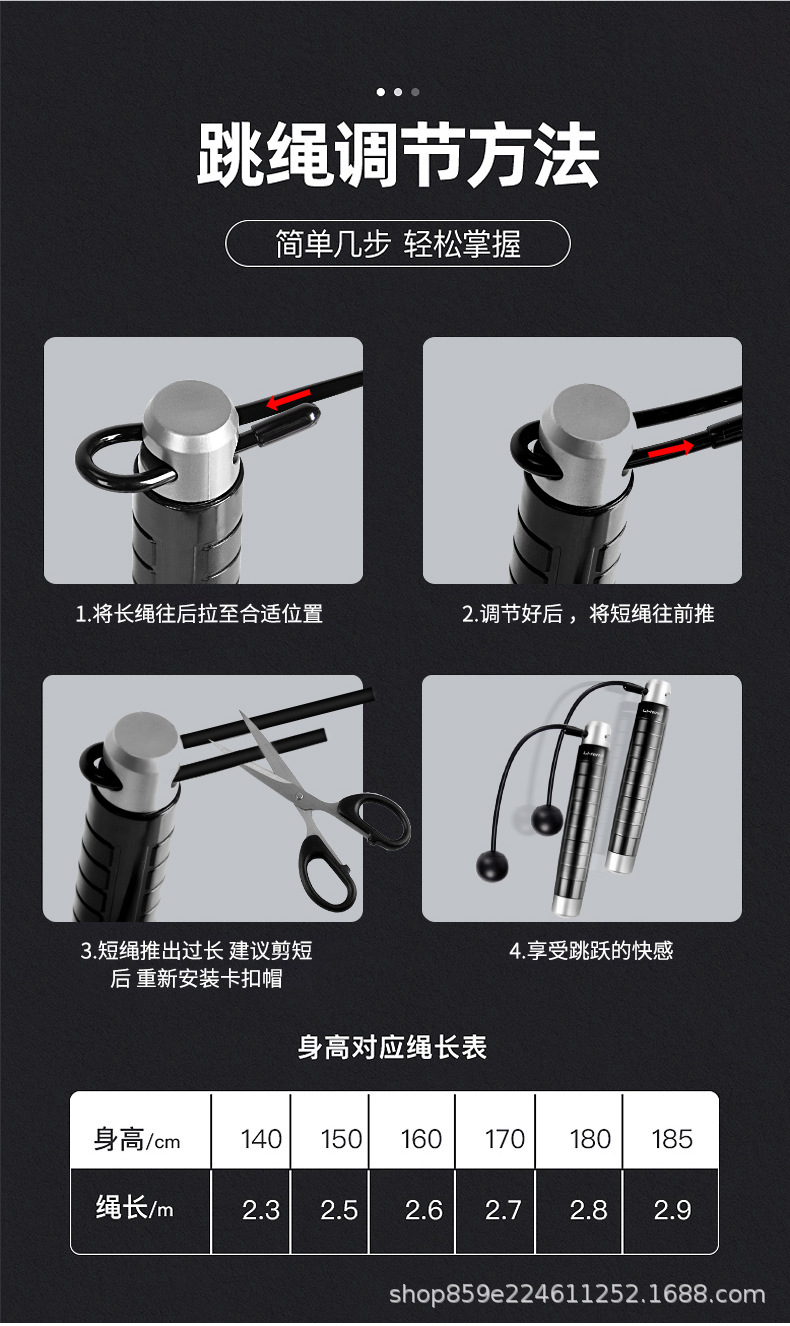 跳绳调节方法

简单几步 轻松掌握

1.将长绳往后拉至合适位置

2.调节好后，将短绳往前推

3.短绳推出过长 建议剪短后 重新安装卡扣帽

4.享受跳跃的快感

身高对应绳长表

| 身高/cm | 140 | 150 | 160 | 170 | 180 | 185 |
|---|---|---|---|---|---|---|
| 绳长/m | 2.3 | 2.5 | 2.6 | 2.7 | 2.8 | 2.9 |

shop859e224611252.1688.com