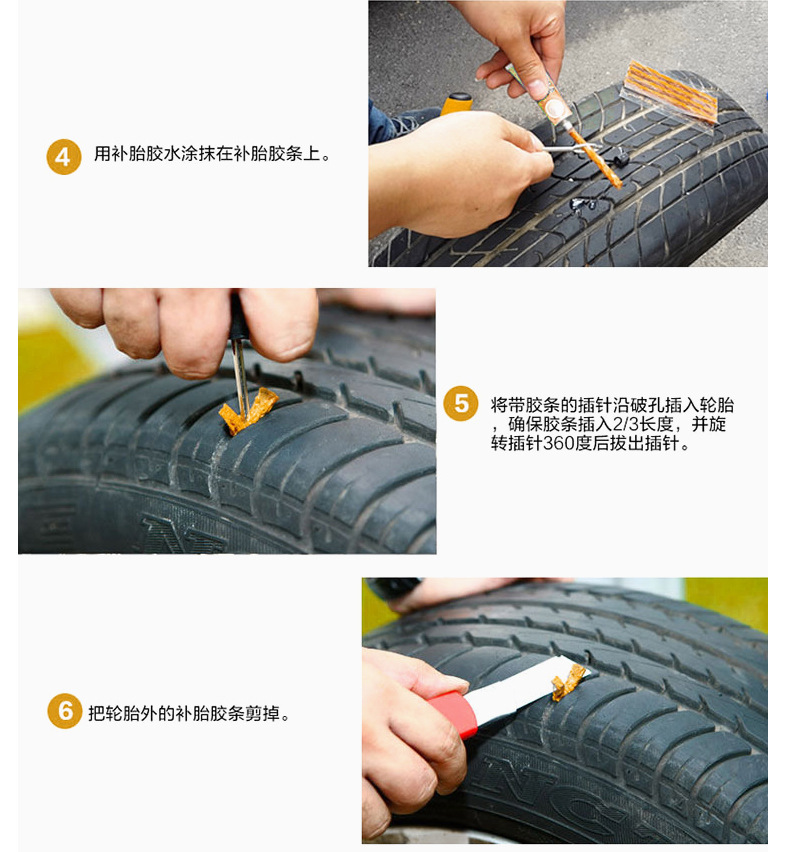 4 用补胎胶水涂抹在补胎胶条上。

5 将带胶条的插针沿破孔插入轮胎，确保胶条插入2/3长度，并旋转插针360度后拔出插针。

6 把轮胎外的补胎胶条剪掉。