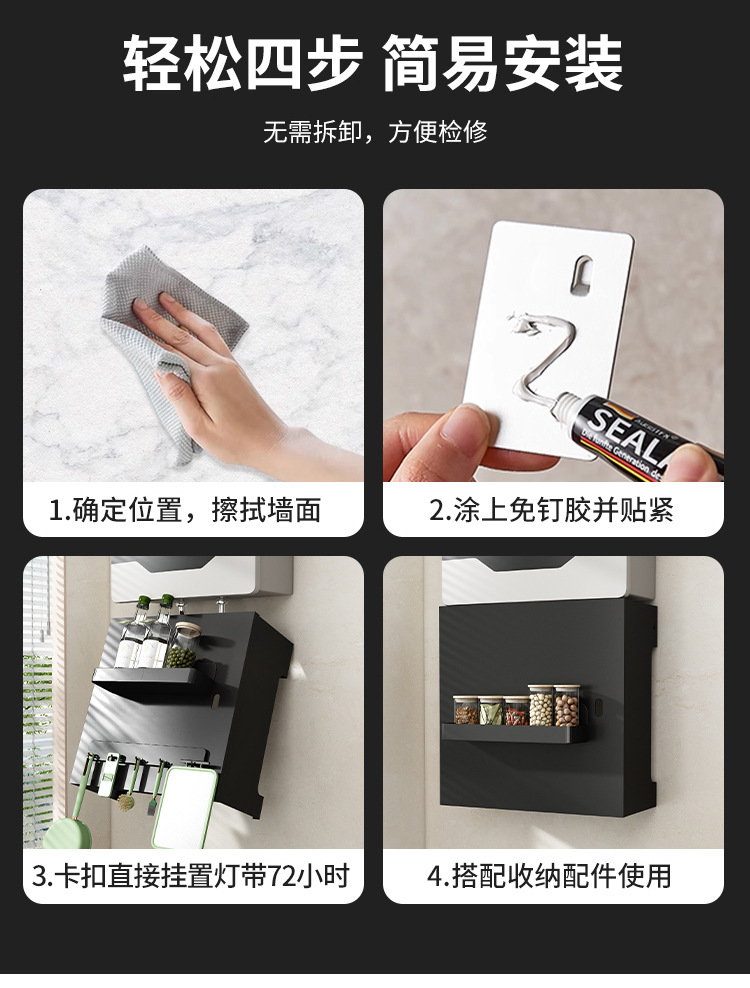 轻松四步 简易安装

无需拆卸，方便检修

1.确定位置，擦拭墙面

SEAL

2.涂上免钉胶并贴紧

3.卡扣直接挂置灯带72小时

4.搭配收纳配件使用