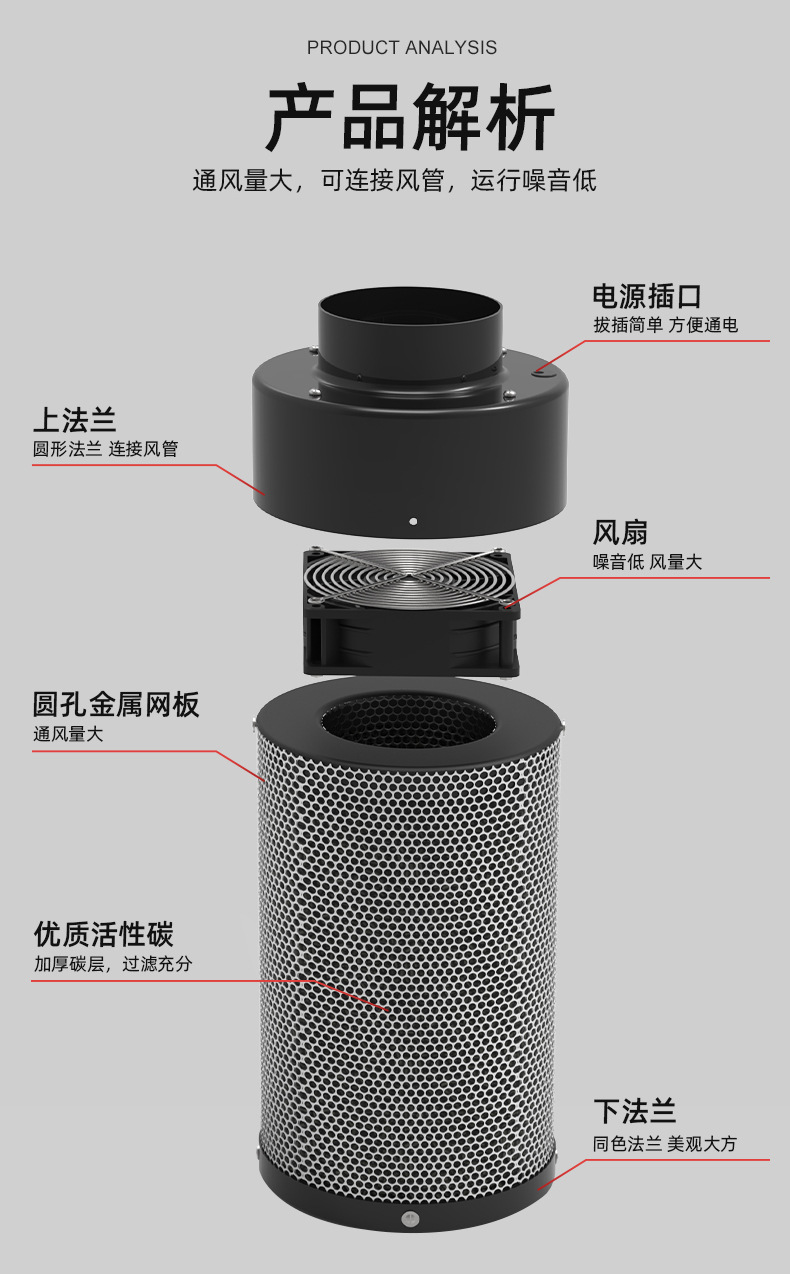 PRODUCT ANALYSIS

产品解析

通风量大，可连接风管，运行噪音低

电源插口
拔插简单 方便通电

上法兰
圆形法兰 连接风管

风扇
噪音低 风量大

圆孔金属网板
通风量大

优质活性碳
加厚碳层，过滤充分

下法兰
同色法兰 美观大方