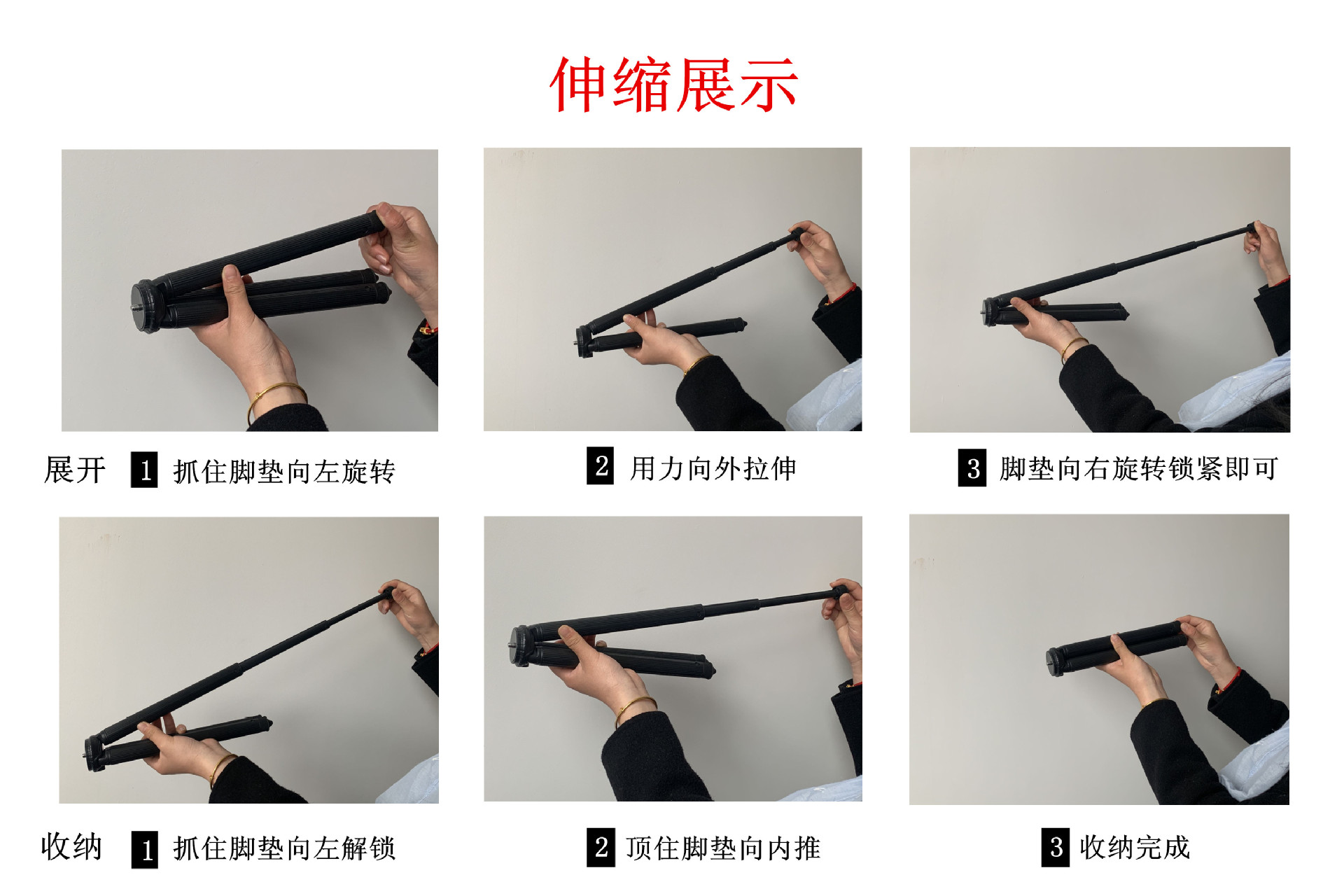 伸缩展示

展开 1 抓住脚垫向左旋转

2 用力向外拉伸

3 脚垫向右旋转锁紧即可

收纳 1 抓住脚垫向左解锁

2 顶住脚垫向内推

3 收纳完成