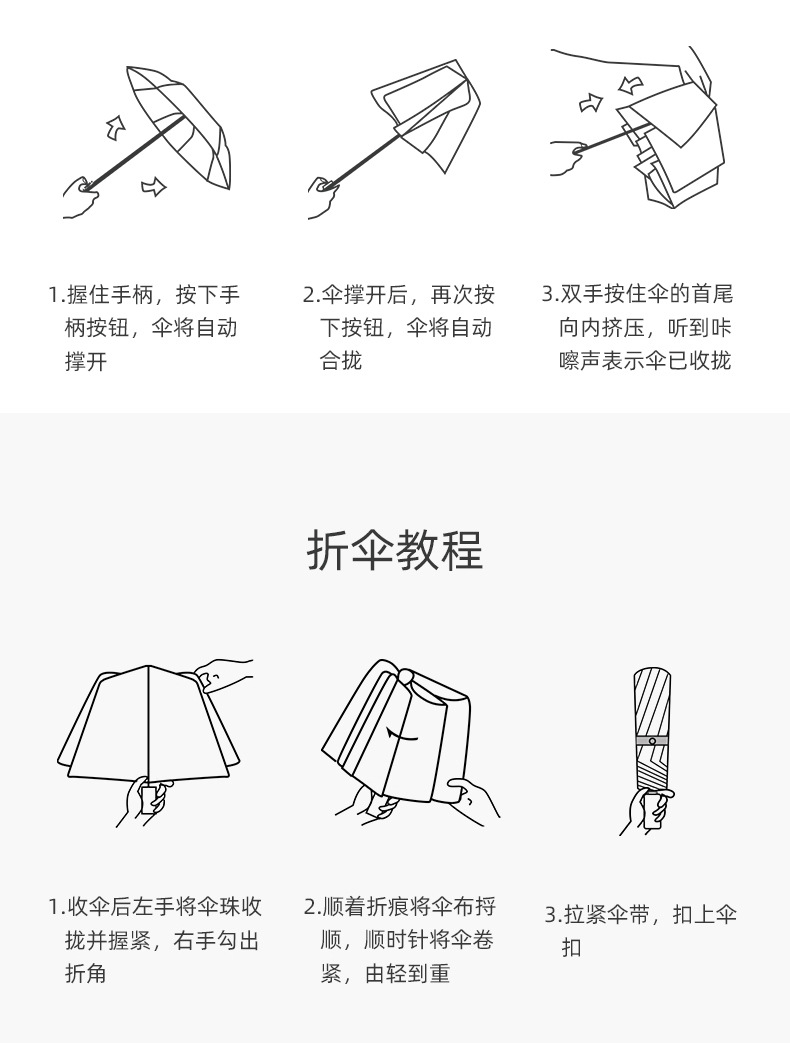 1.握住手柄，按下手柄按钮，伞将自动撑开

2.伞撑开后，再次按下按钮，伞将自动合拢

3.双手按住伞的首尾向内挤压，听到咔嚓声表示伞已收拢

折伞教程

1.收伞后左手将伞珠收拢并握紧，右手勾出折角

2.顺着折痕将伞布捋顺，顺时针将伞卷紧，由轻到重

3.拉紧伞带，扣上伞扣