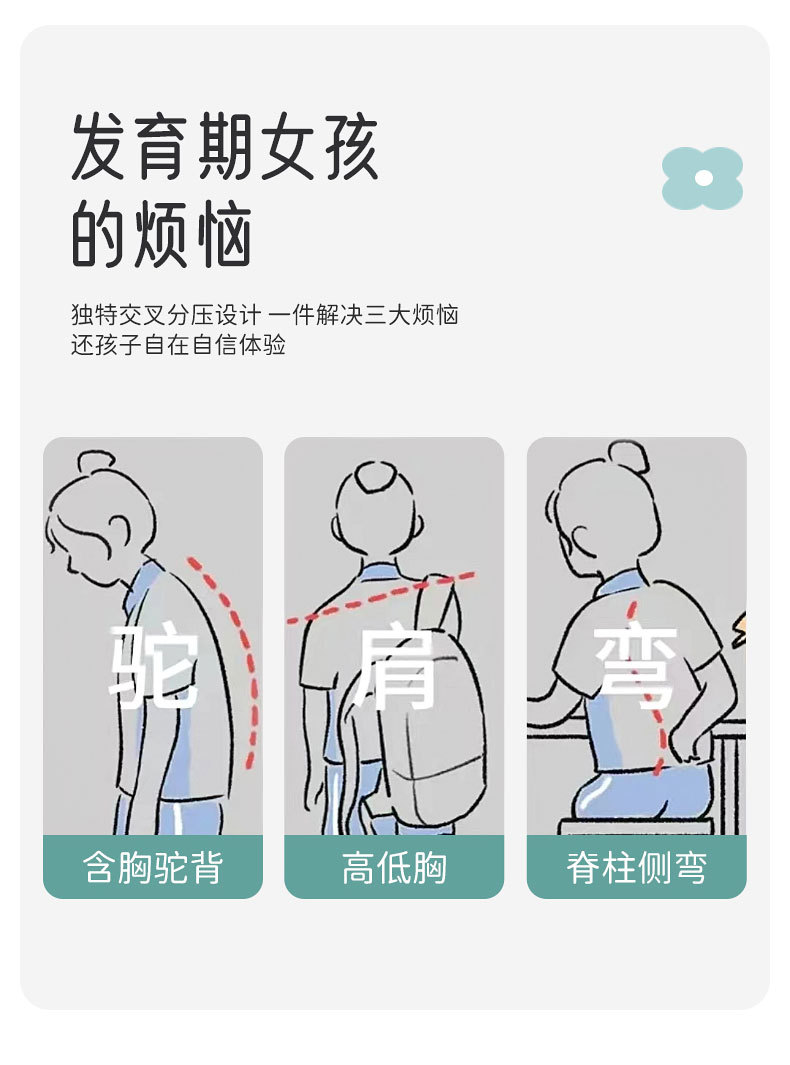 发育期女孩
的烦恼

独特交叉分压设计 一件解决三大烦恼
还孩子自在自信体验

驼

含胸驼背

肩

高低胸

弯

脊柱侧弯