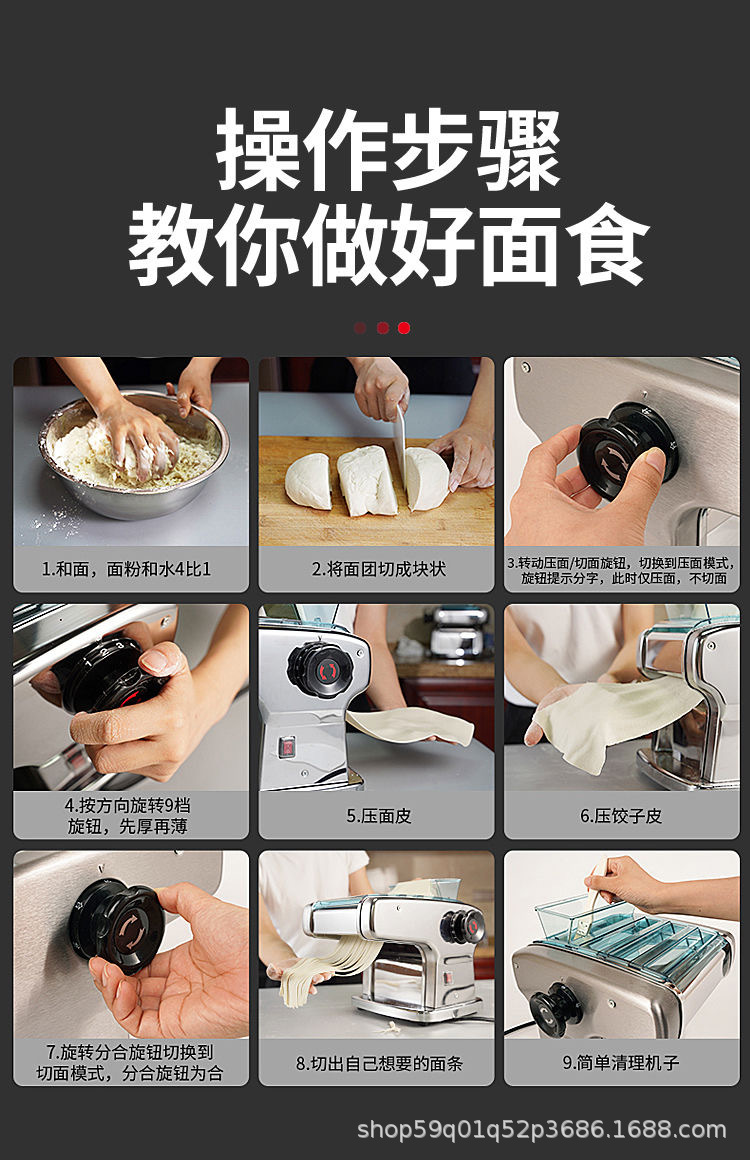 操作步骤
教你做好面食

1.和面，面粉和水4比1

2.将面团切成块状

3.转动压面/切面旋钮，切换到压面模式，旋钮提示分字，此时仅压面，不切面

4.按方向旋转9档旋钮，先厚再薄

5.压面皮

6.压饺子皮

7.旋转分合旋钮切换到切面模式，分合旋钮为合

8.切出自己想要的面条

9.简单清理机子

shop59q01q52p3686.1688.com