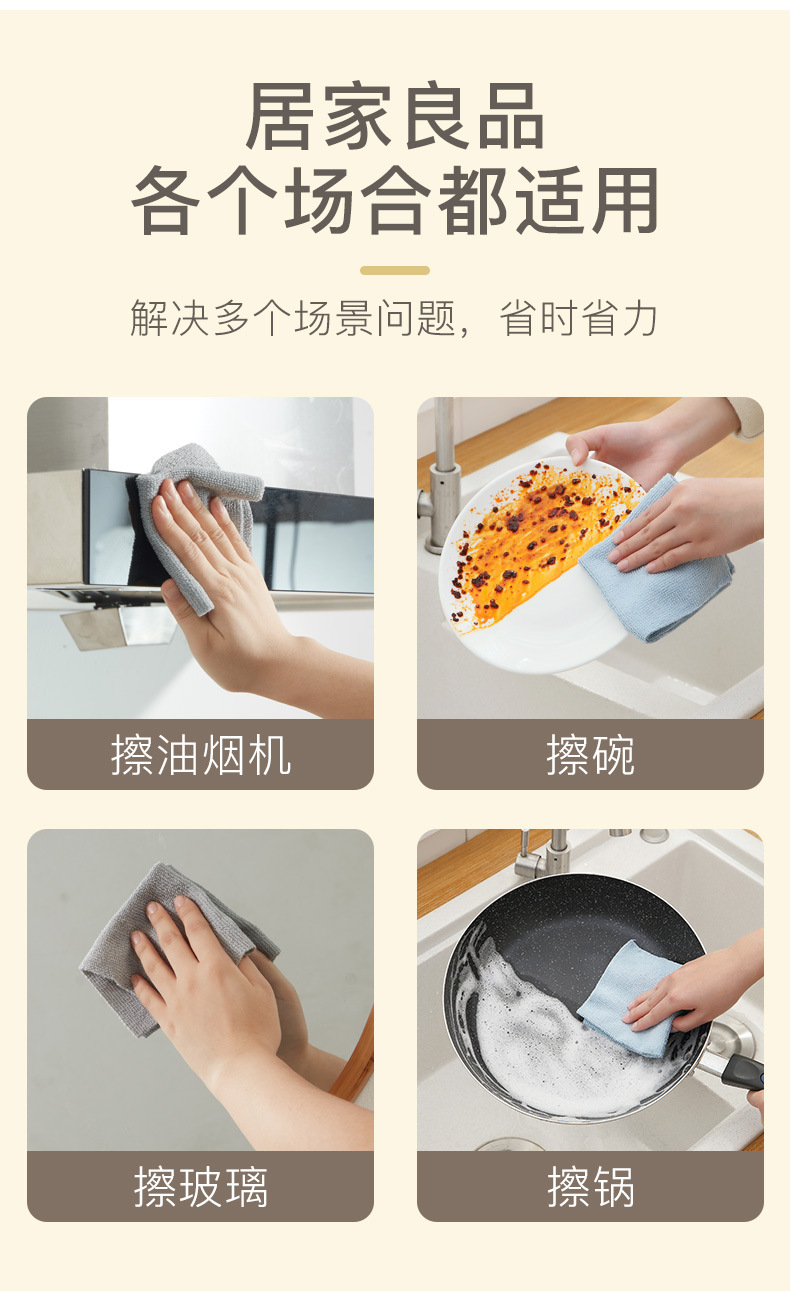 居家良品
各个场合都适用

解决多个场景问题，省时省力

擦油烟机

擦碗

擦玻璃

擦锅