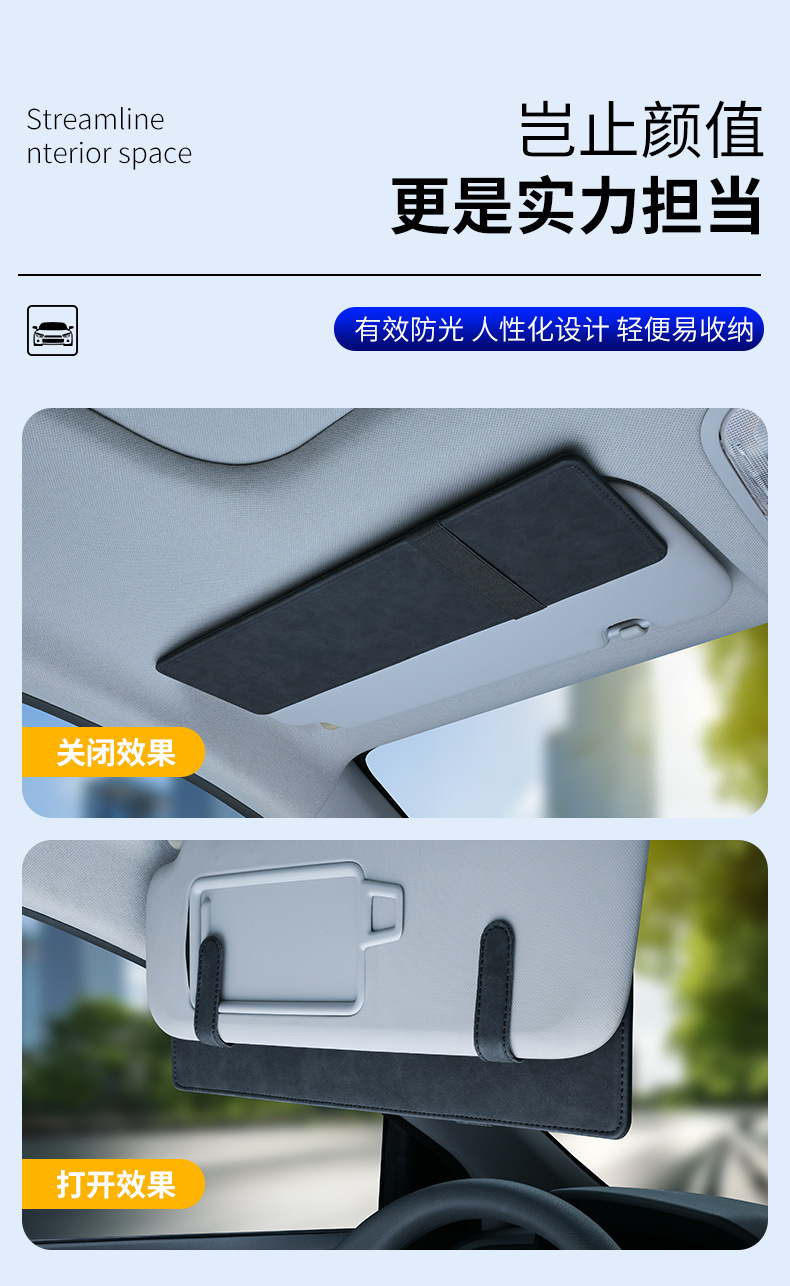 Streamline
nterior space

岂止颜值
更是实力担当

有效防光 人性化设计 轻便易收纳

关闭效果

打开效果