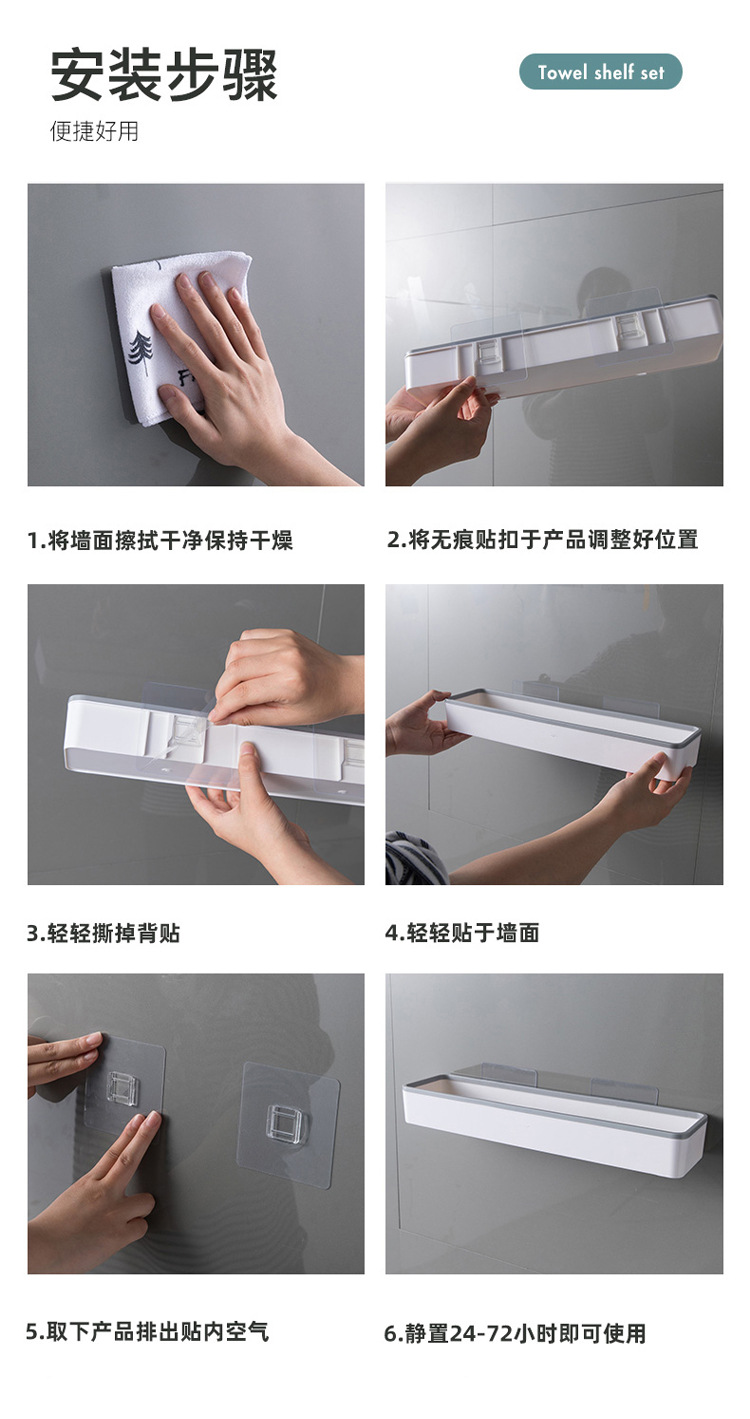 安装步骤

便捷好用

Towel shelf set

1.将墙面擦拭干净保持干燥

2.将无痕贴扣于产品调整好位置

3.轻轻撕掉背贴

4.轻轻贴于墙面

5.取下产品排出贴内空气

6.静置24-72小时即可使用