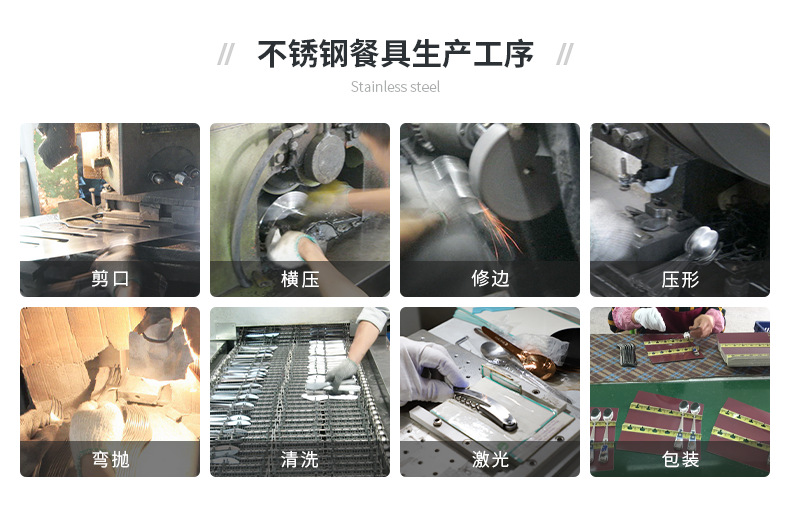 // 不锈钢餐具生产工序 //

Stainless steel

剪口

横压

修边

压形

弯抛

清洗

激光

包装