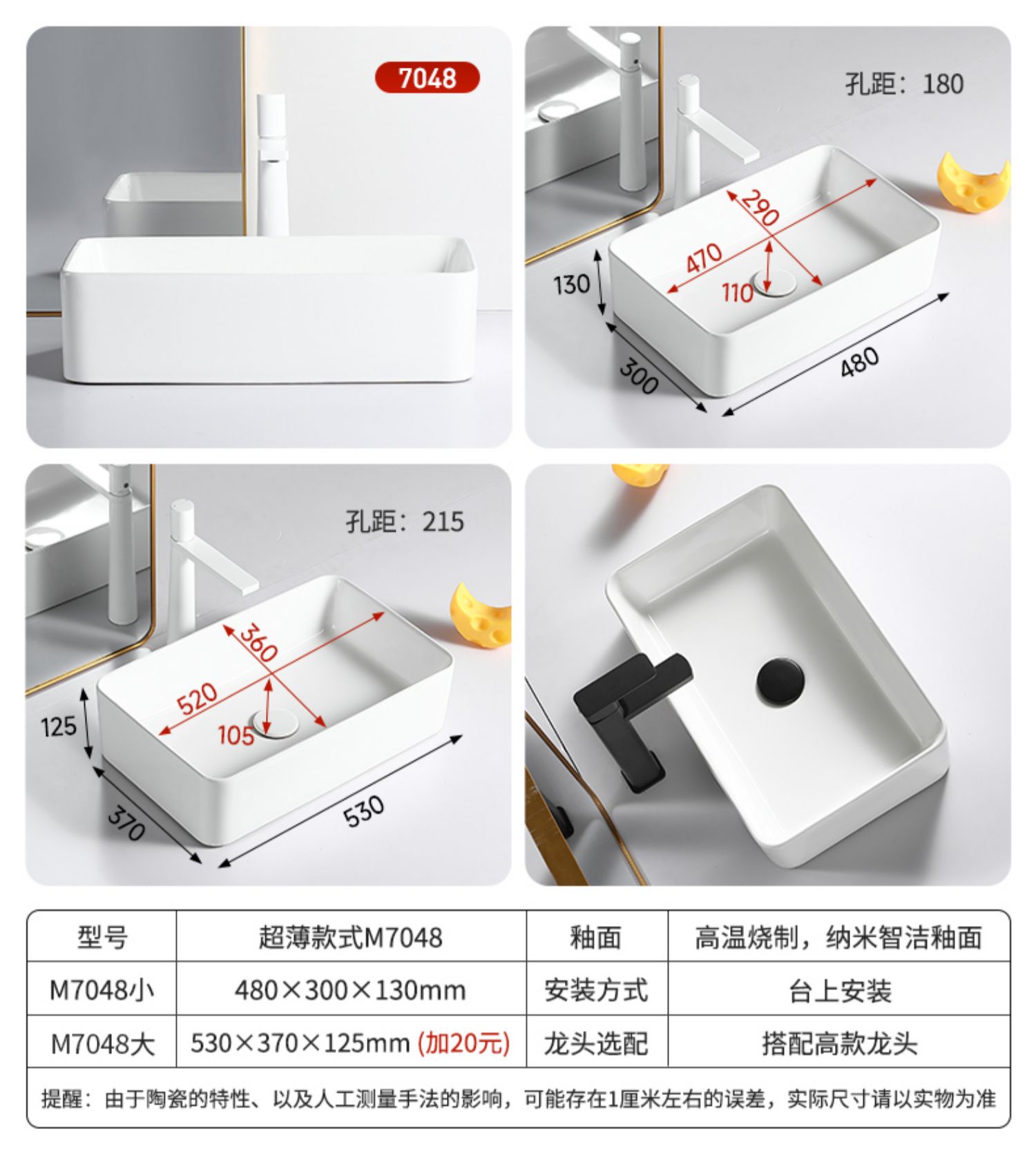 7048

孔距：180

290
470
110
130
300
480

孔距：215

360
520
105
125
370
530

| 型号 | 超薄款式M7048 | 釉面 | 高温烧制，纳米智洁釉面 |
|---|---|---|---|
| M7048小 | 480×300×130mm | 安装方式 | 台上安装 |
| M7048大 | 530×370×125mm (加20元) | 龙头选配 | 搭配高款龙头 |

提醒：由于陶瓷的特性、以及人工测量手法的影响，可能存在1厘米左右的误差，实际尺寸请以实物为准