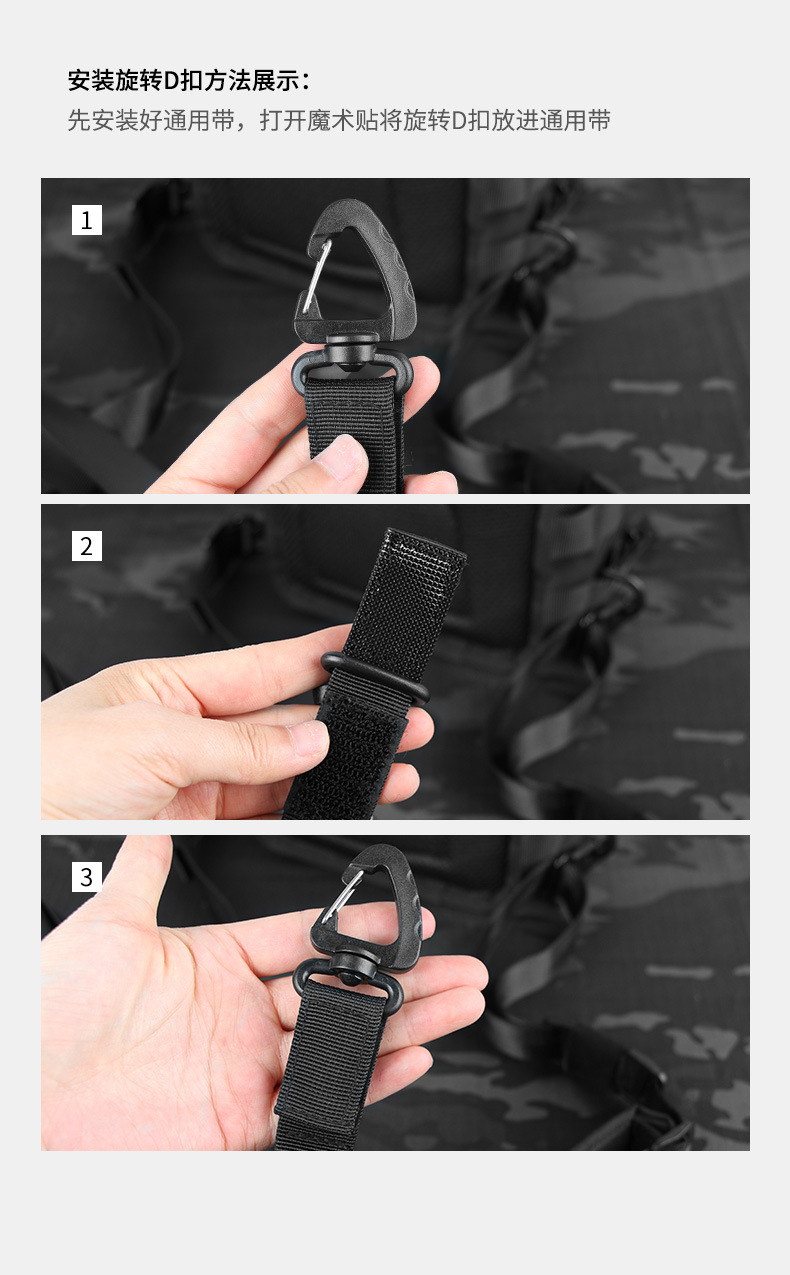 安装旋转D扣方法展示：
先安装好通用带，打开魔术贴将旋转D扣放进通用带

1

2

3