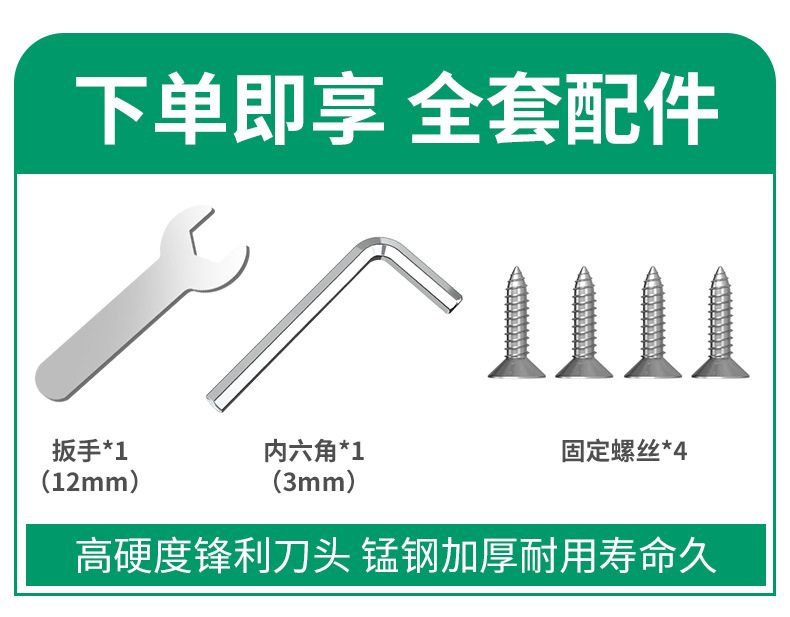 下单即享 全套配件

扳手*1
（12mm）

内六角*1
（3mm）

固定螺丝*4

高硬度锋利刀头 锰钢加厚耐用寿命久