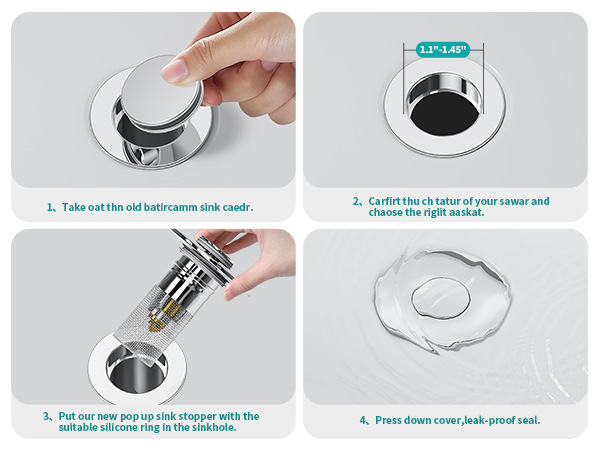 1、Take oat thn old batircamm sink caedr.

1.1"-1.45"

2、Carfirt thu ch tatur of your sawar and chaose the riglit aaskat.

3、Put our new pop up sink stopper with the suitable silicone ring in the sinkhole.

4、Press down cover,leak-proof seal.