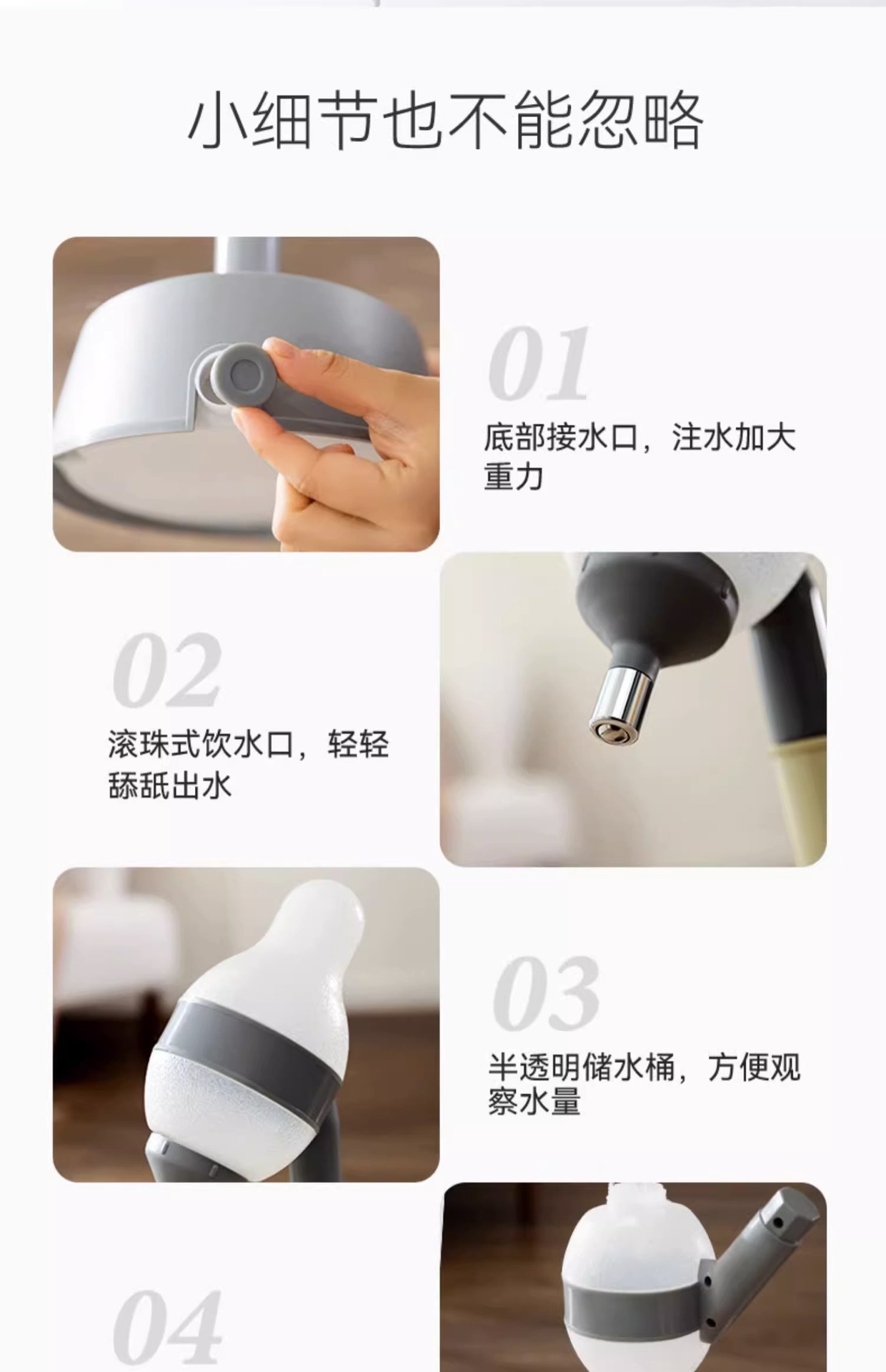 小细节也不能忽略

01

底部接水口，注水加大重力

02

滚珠式饮水口，轻轻舔舐出水

03

半透明储水桶，方便观察水量

04