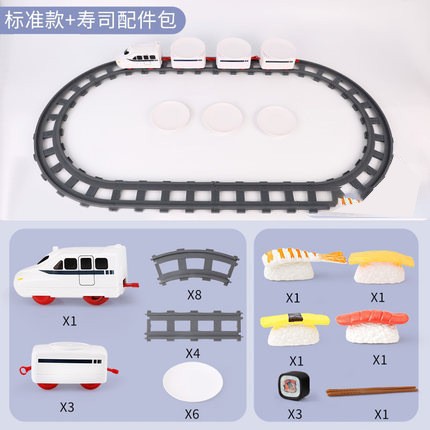 标准款+寿司配件包

X1

X8

X4

X3

X6

X1

X1

X1

X1

X3

X1