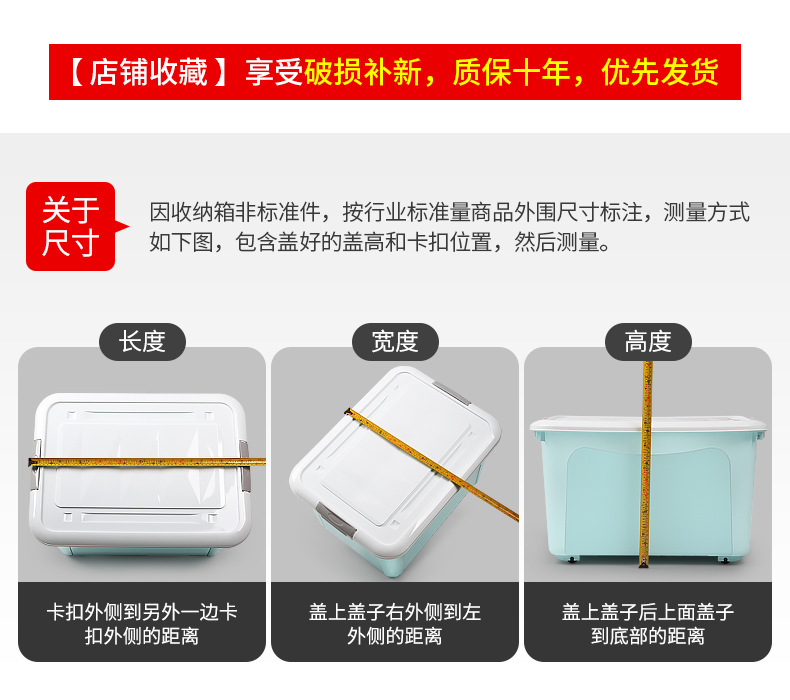 【店铺收藏】享受破损补新，质保十年，优先发货

关于尺寸

因收纳箱非标准件，按行业标准量商品外围尺寸标注，测量方式如下图，包含盖好的盖高和卡扣位置，然后测量。

长度

卡扣外侧到另外一边卡扣外侧的距离

宽度

盖上盖子右外侧到左外侧的距离

高度

盖上盖子后上面盖子到底部的距离