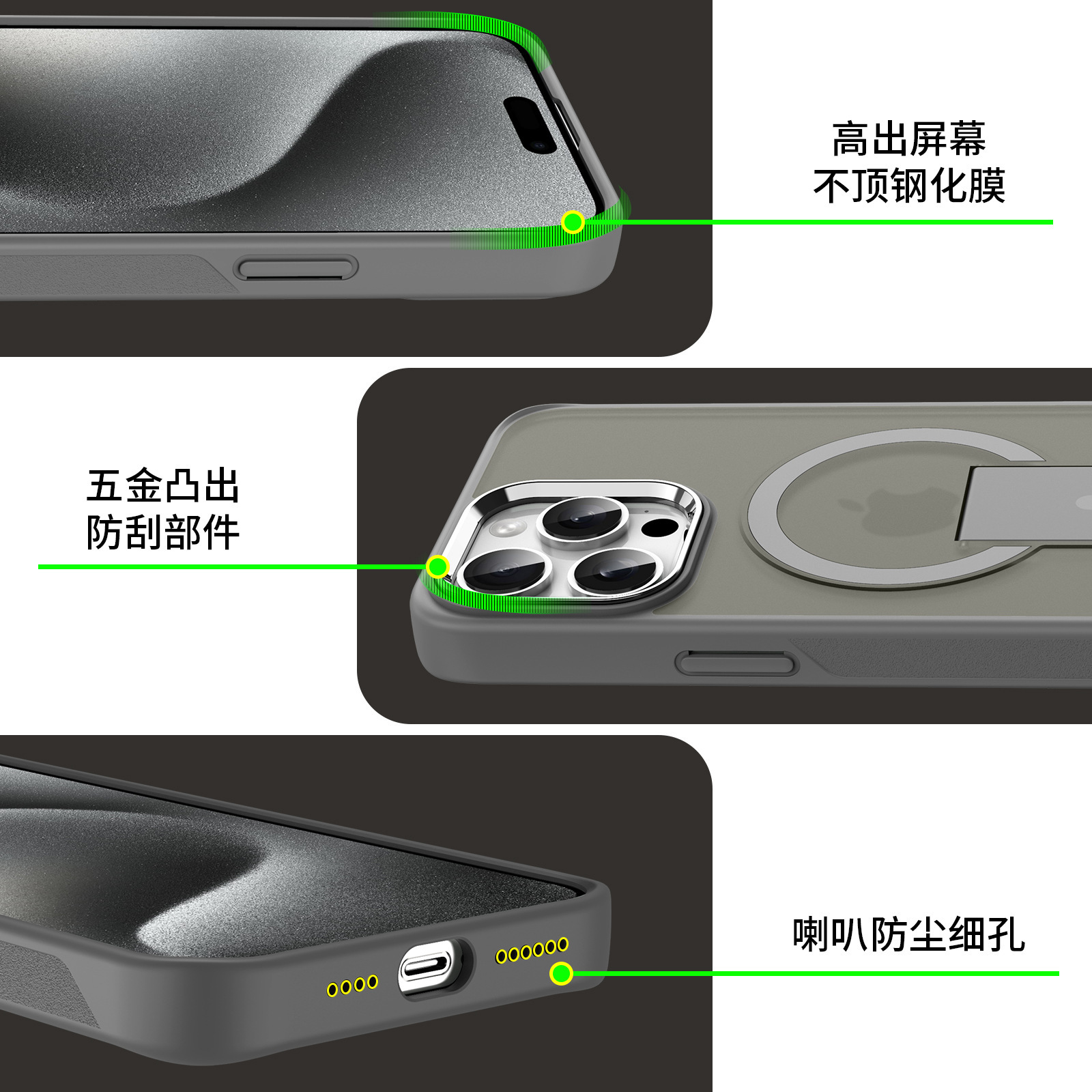 高出屏幕
不顶钢化膜

五金凸出
防刮部件

喇叭防尘细孔