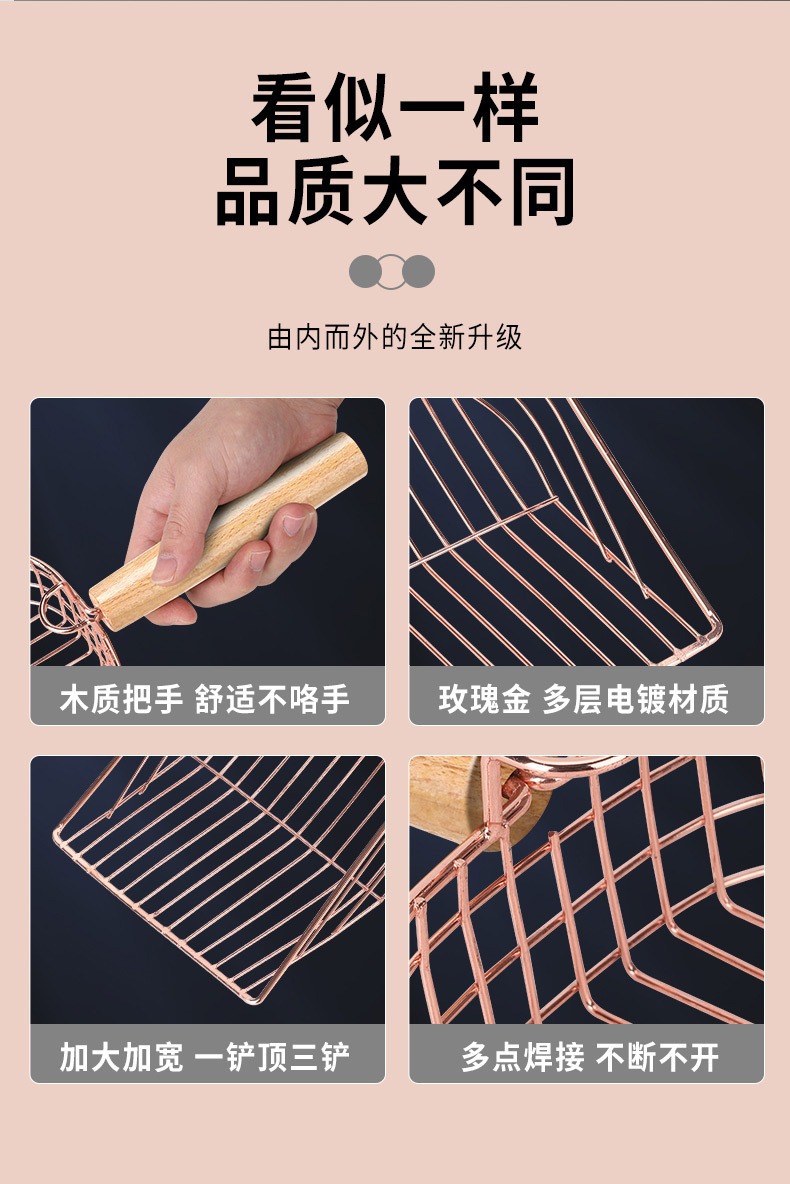 看似一样
品质大不同

由内而外的全新升级

木质把手 舒适不咯手

玫瑰金 多层电镀材质

加大加宽 一铲顶三铲

多点焊接 不断不开