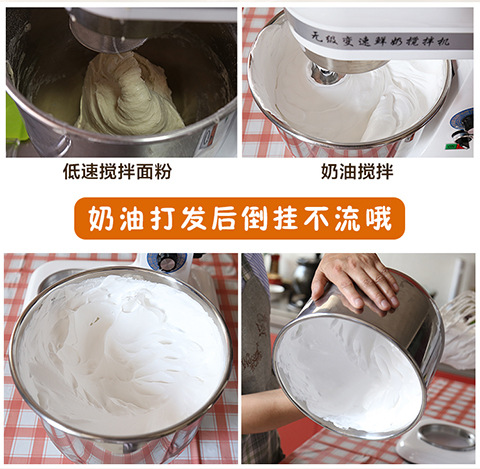 无级变速鲜奶搅拌机

低速搅拌面粉

奶油搅拌

奶油打发后倒挂不流哦