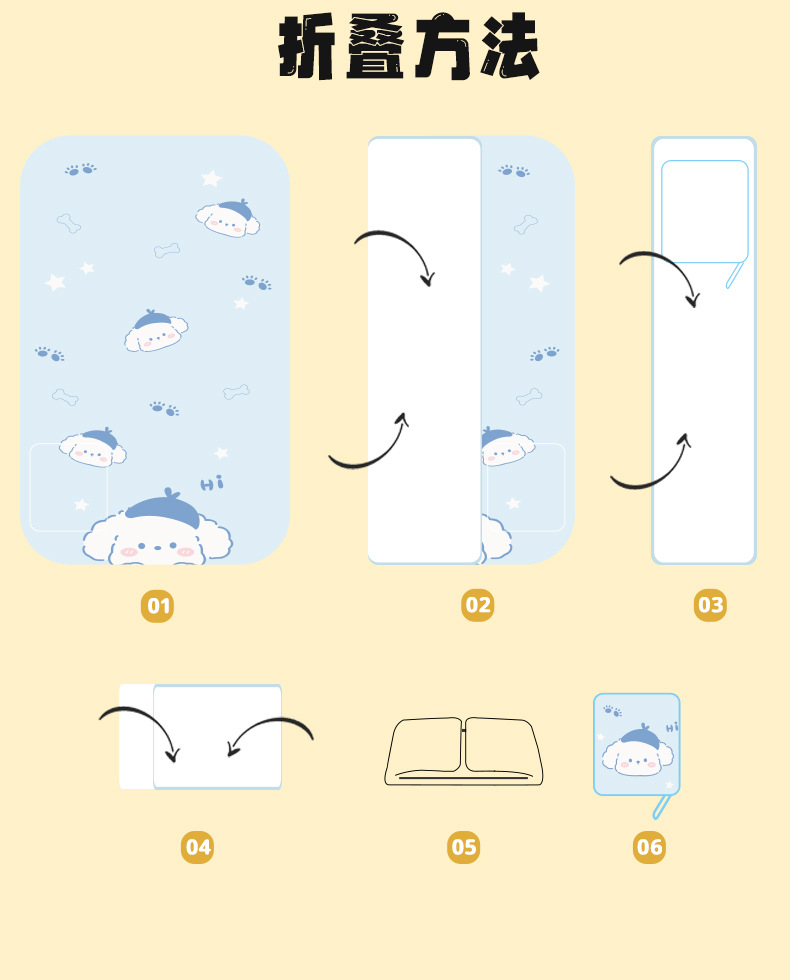 折叠方法

Hi

01

02

03

04

05

Hi

06