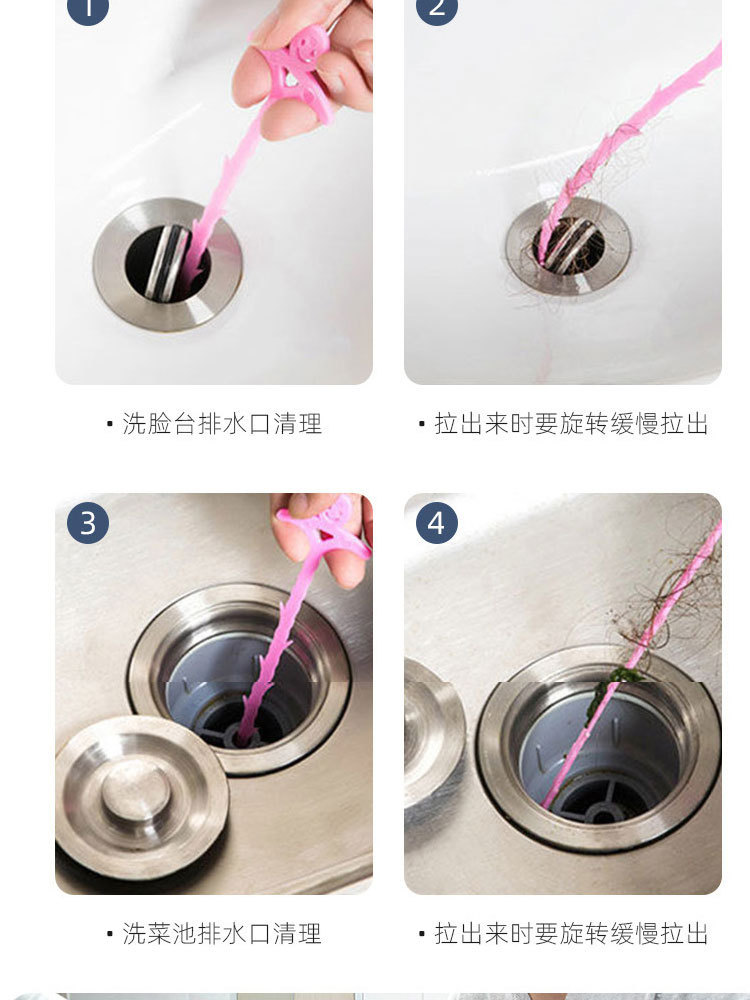 1

2

· 洗脸台排水口清理

· 拉出来时要旋转缓慢拉出

3

4

· 洗菜池排水口清理

· 拉出来时要旋转缓慢拉出