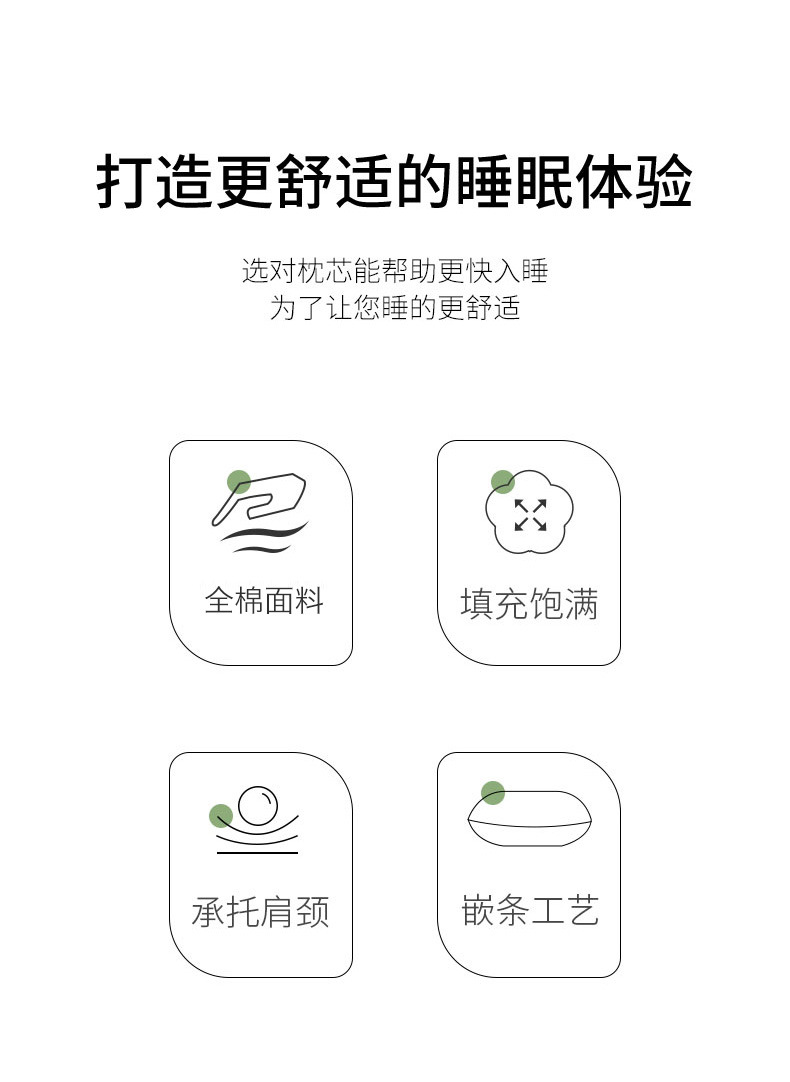 打造更舒适的睡眠体验

选对枕芯能帮助更快入睡
为了让您睡的更舒适

全棉面料

填充饱满

承托肩颈

嵌条工艺