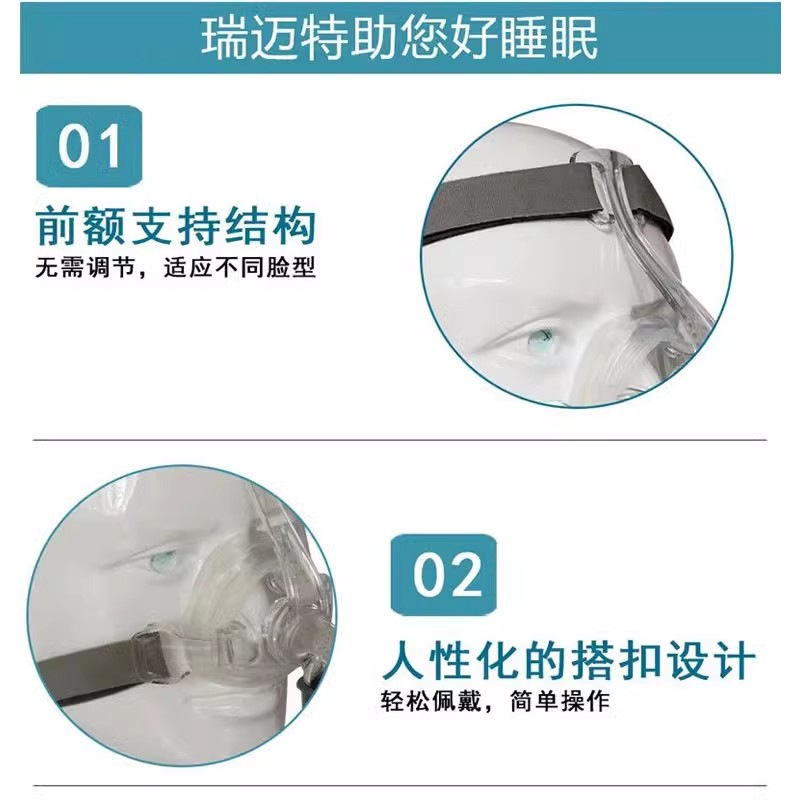 瑞迈特助您好睡眠

01

前额支持结构

无需调节，适应不同脸型

02

人性化的搭扣设计

轻松佩戴，简单操作