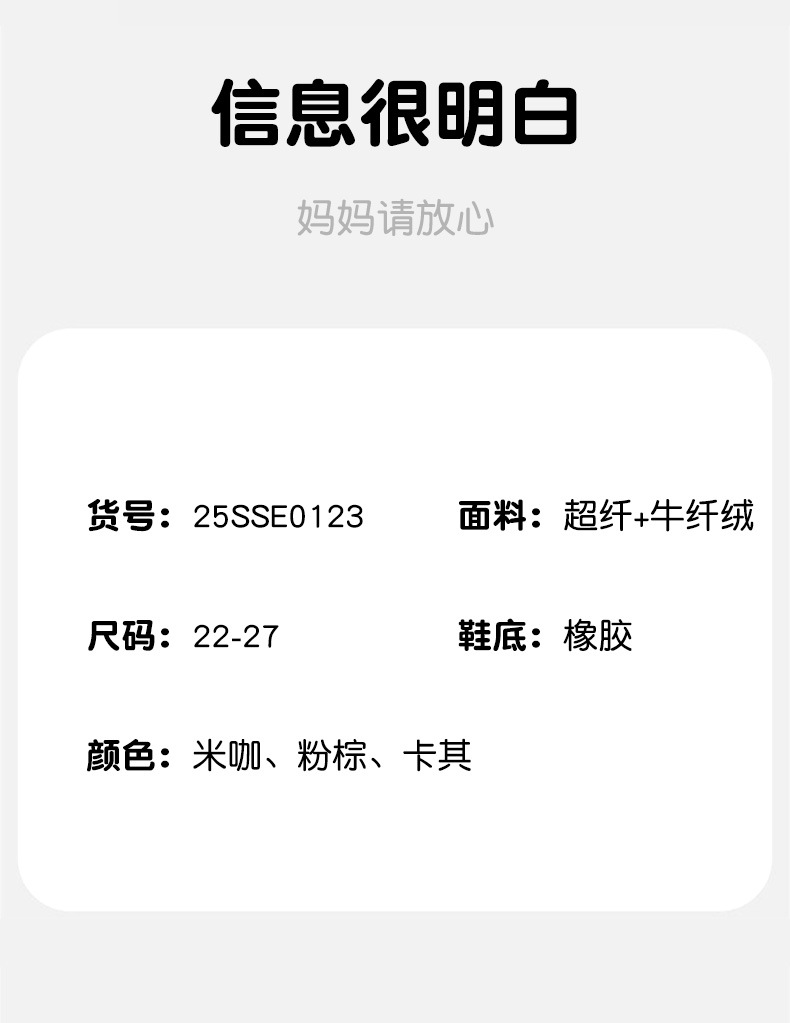 信息很明白

妈妈请放心

货号：25SSE0123 面料：超纤+牛纤绒

尺码：22-27 鞋底：橡胶

颜色：米咖、粉棕、卡其