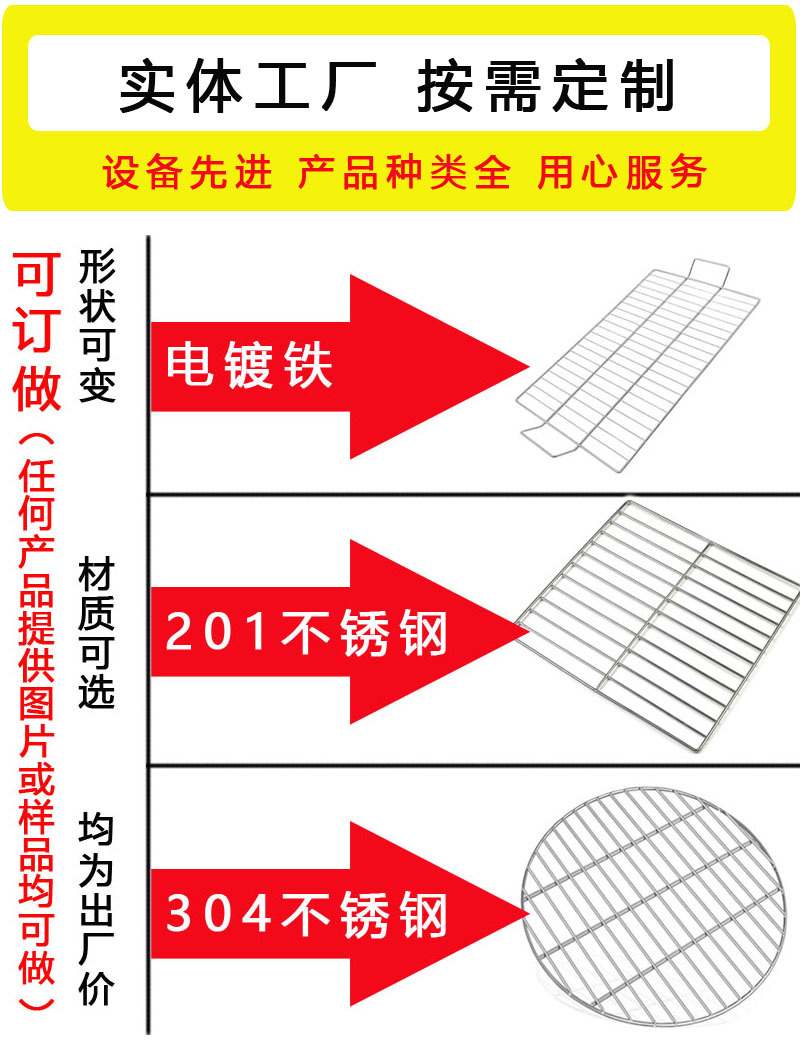 实体工厂 按需定制

设备先进 产品种类全 用心服务

可订做（任何产品提供图片或样品均可做）

形状可变

电镀铁

材质可选

201不锈钢

均为出厂价

304不锈钢