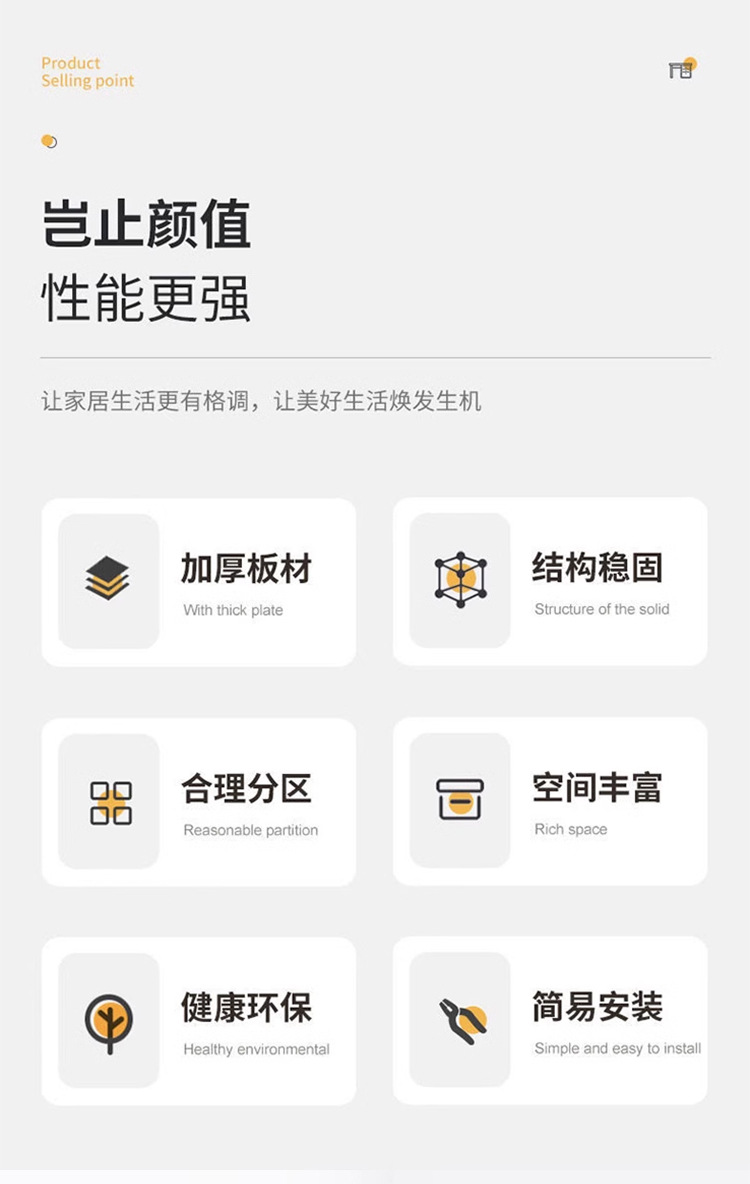 Product
Selling point

岂止颜值
性能更强

让家居生活更有格调，让美好生活焕发生机

加厚板材
With thick plate

结构稳固
Structure of the solid

合理分区
Reasonable partition

空间丰富
Rich space

健康环保
Healthy environmental

简易安装
Simple and easy to install