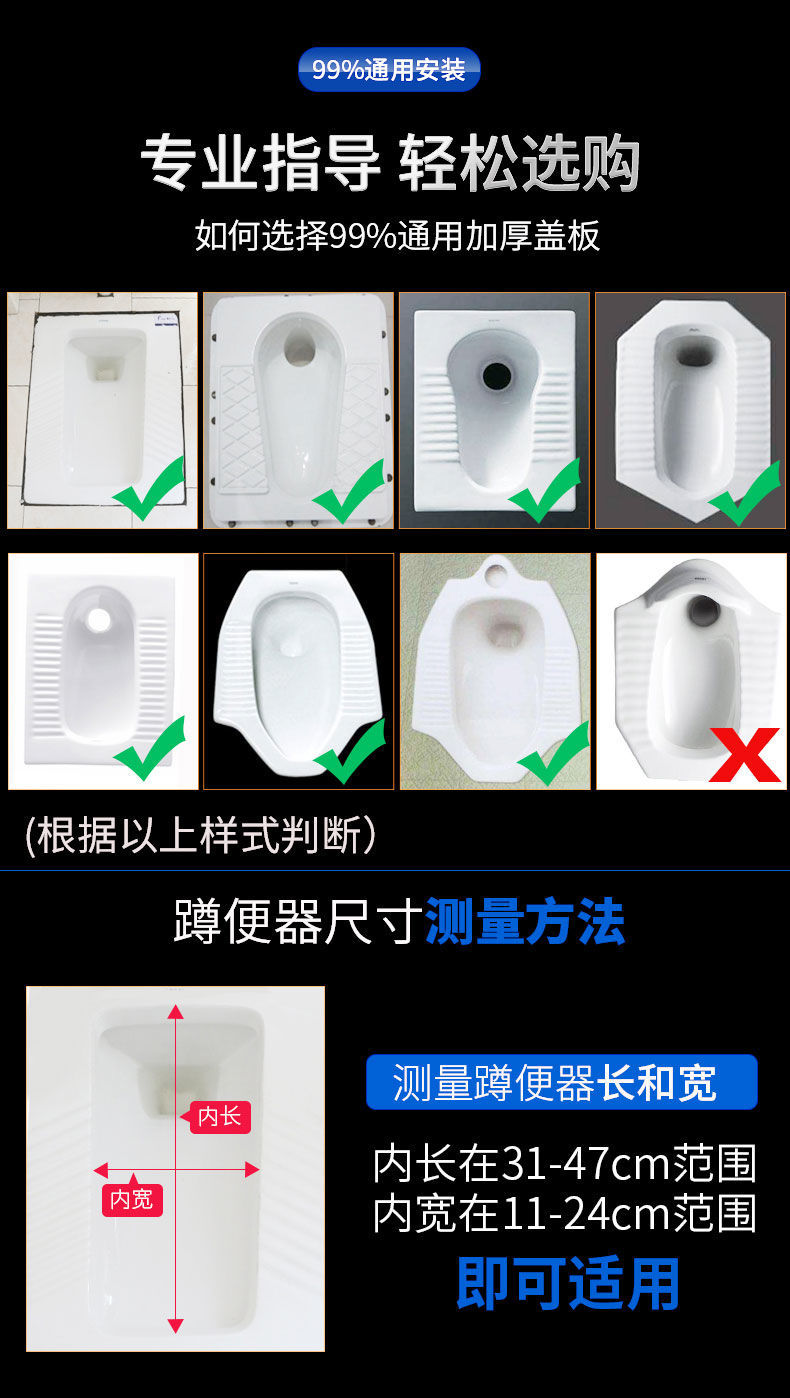 99%通用安装

专业指导 轻松选购

如何选择99%通用加厚盖板

(根据以上样式判断)

蹲便器尺寸测量方法

内长

内宽

测量蹲便器长和宽

内长在31-47cm范围
内宽在11-24cm范围

即可适用