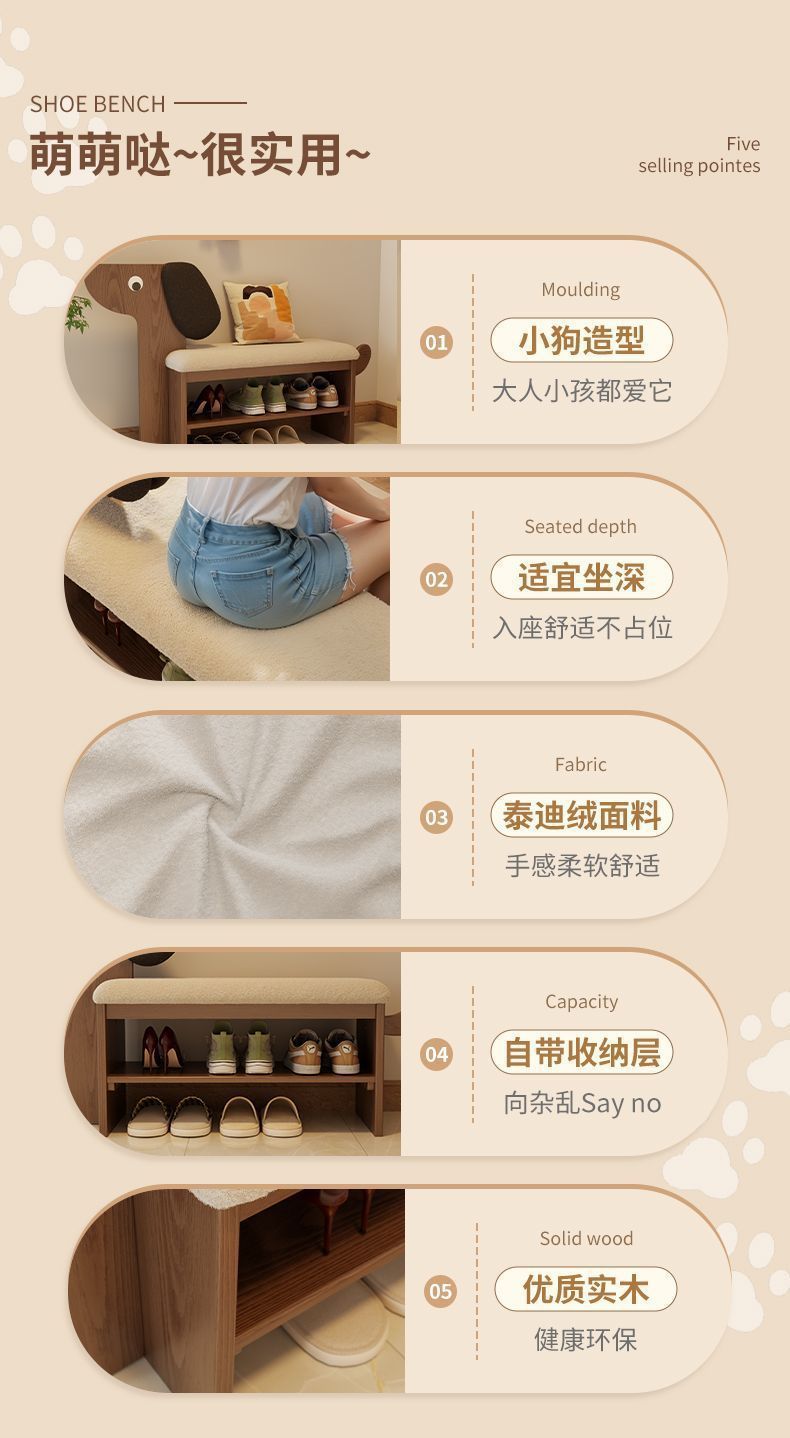 SHOE BENCH
萌萌哒~很实用~

Five
selling pointes

01
Moulding
小狗造型
大人小孩都爱它

02
Seated depth
适宜坐深
入座舒适不占位

03
Fabric
泰迪绒面料
手感柔软舒适

04
Capacity
自带收纳层
向杂乱Say no

05
Solid wood
优质实木
健康环保