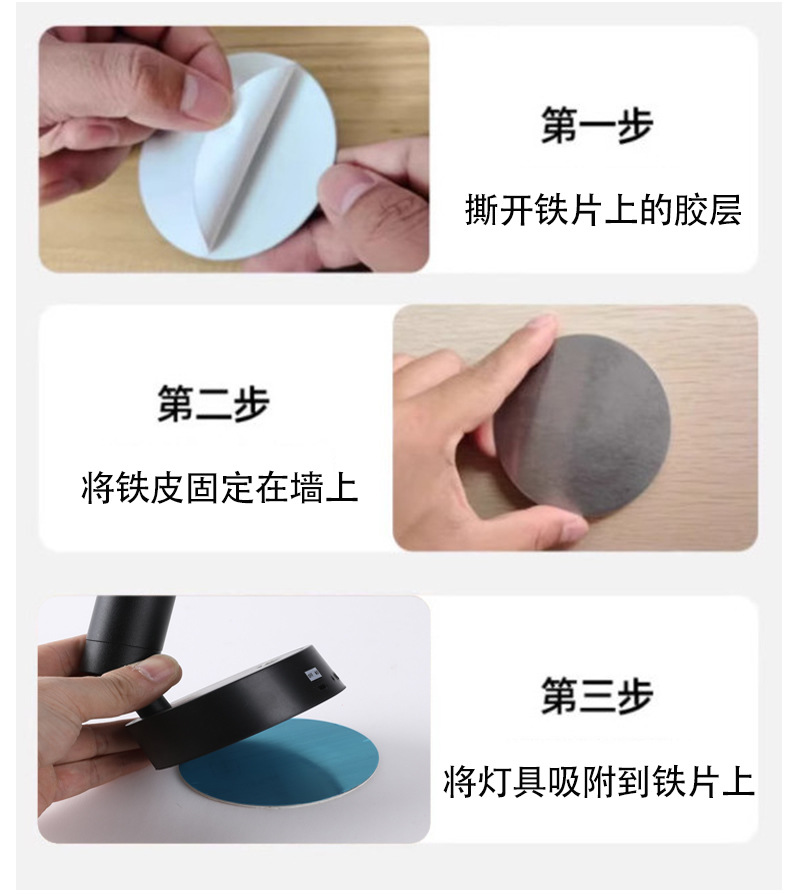 第一步

撕开铁片上的胶层

第二步

将铁皮固定在墙上

第三步

将灯具吸附到铁片上