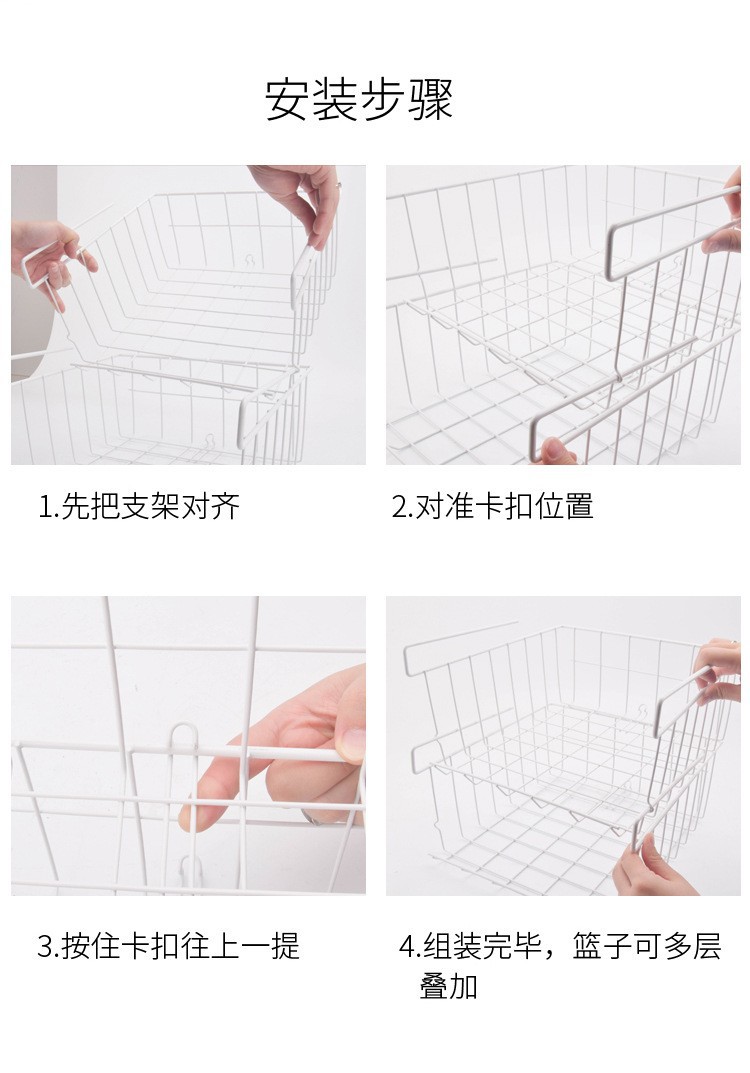 安装步骤

1.先把支架对齐

2.对准卡扣位置

3.按住卡扣往上一提

4.组装完毕，篮子可多层叠加