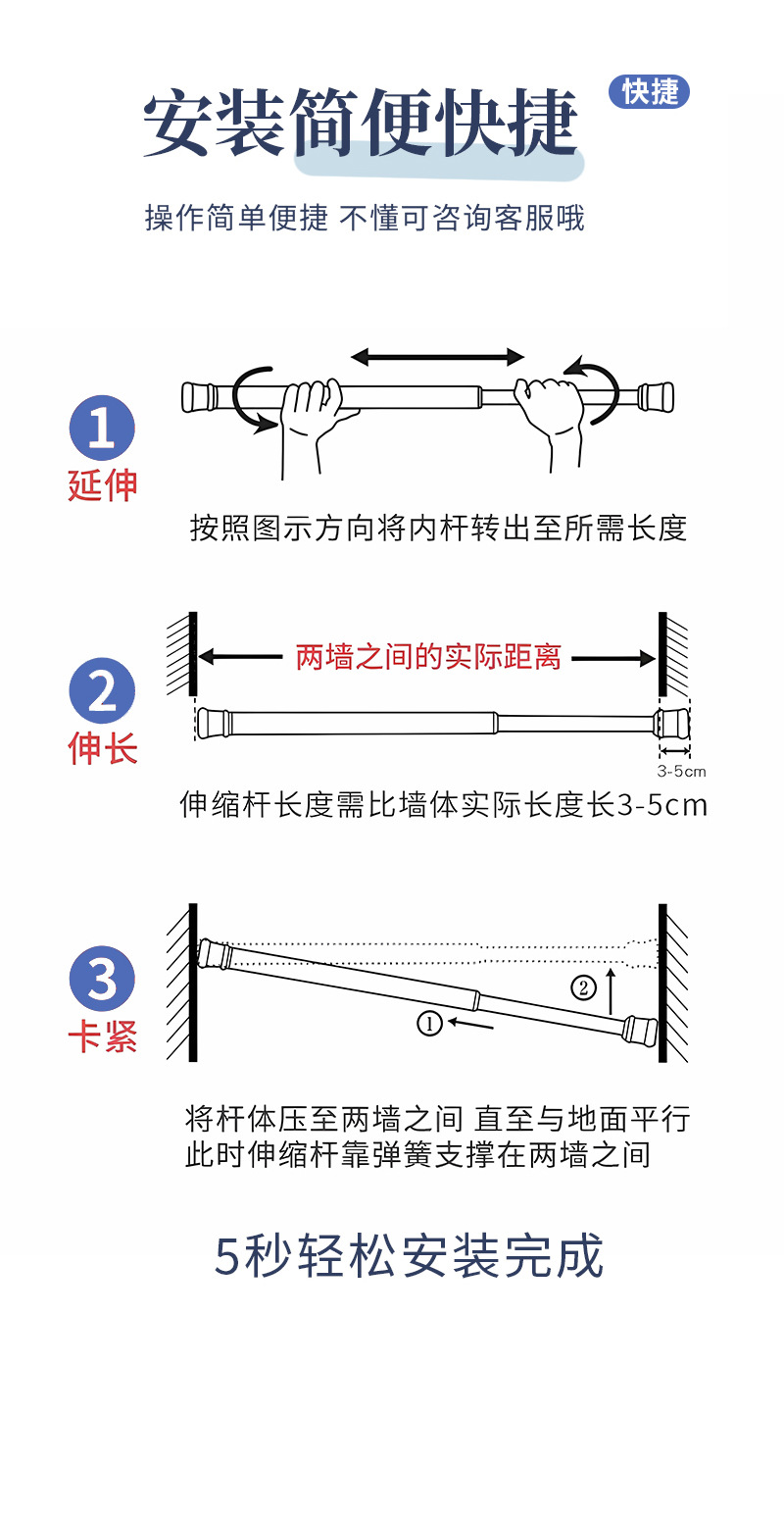 安装简便快捷 快捷

操作简单便捷 不懂可咨询客服哦

1
延伸

按照图示方向将内杆转出至所需长度

2
伸长

两墙之间的实际距离

3-5cm

伸缩杆长度需比墙体实际长度长3-5cm

3
卡紧

②

①

将杆体压至两墙之间 直至与地面平行
此时伸缩杆靠弹簧支撑在两墙之间

5秒轻松安装完成