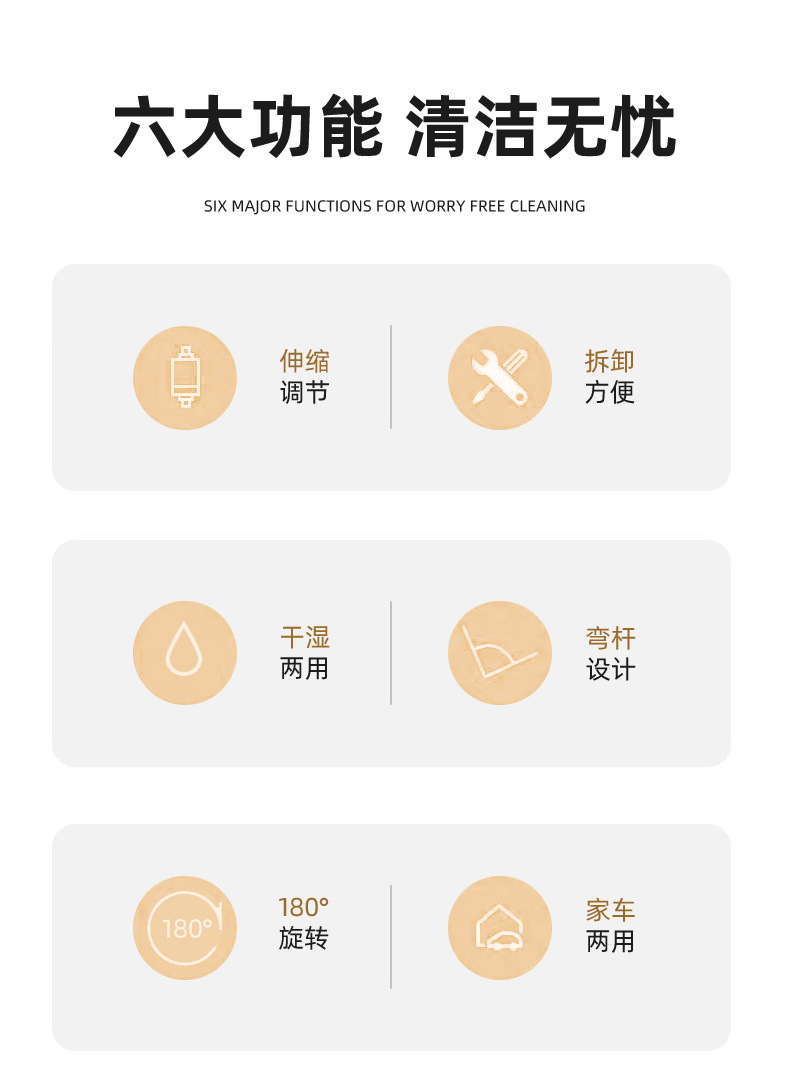 六大功能 清洁无忧

SIX MAJOR FUNCTIONS FOR WORRY FREE CLEANING

伸缩
调节

拆卸
方便

干湿
两用

弯杆
设计

180°

180°
旋转

家车
两用