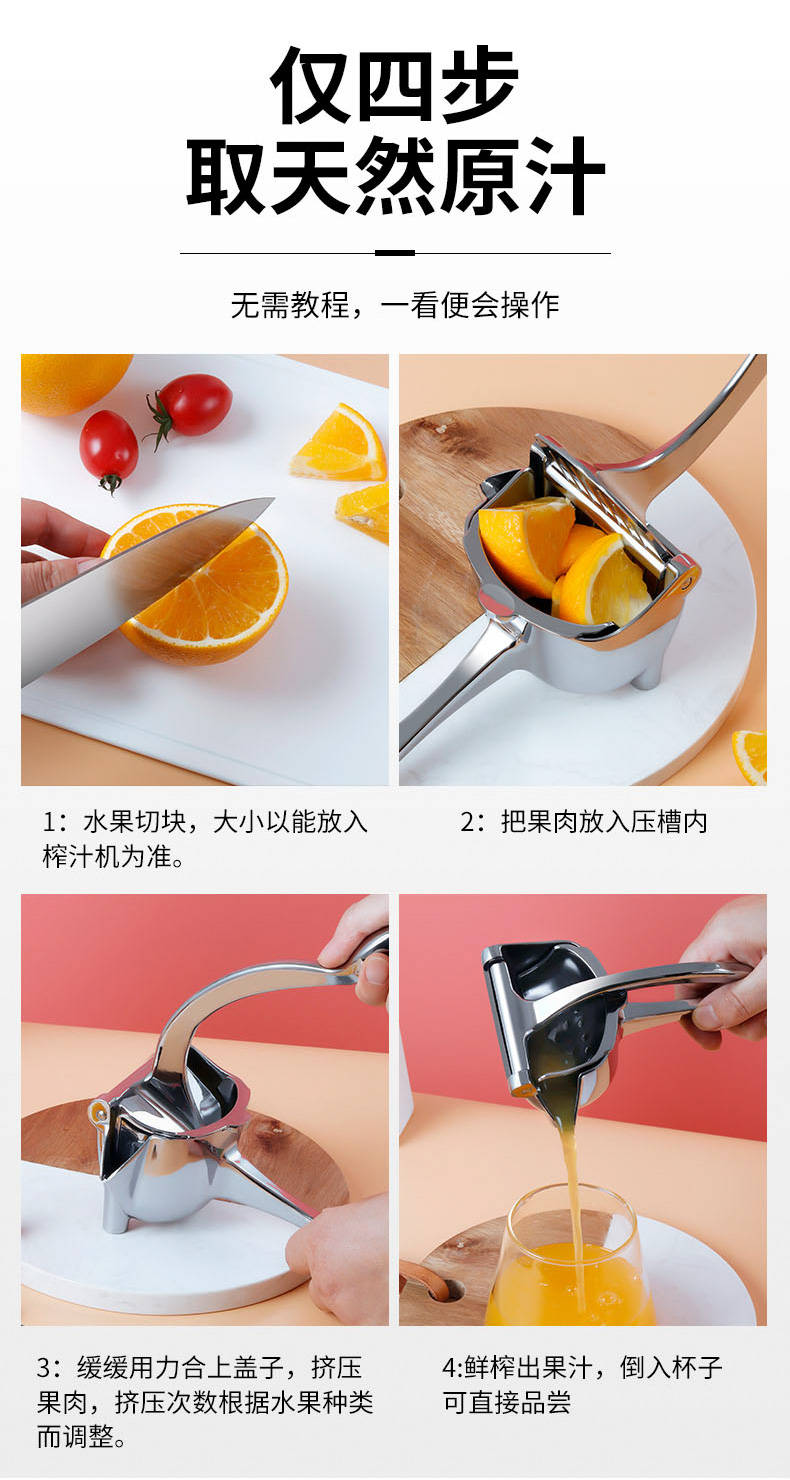 仅四步
取天然原汁

无需教程，一看便会操作

1：水果切块，大小以能放入榨汁机为准。

2：把果肉放入压槽内

3：缓缓用力合上盖子，挤压果肉，挤压次数根据水果种类而调整。

4:鲜榨出果汁，倒入杯子可直接品尝